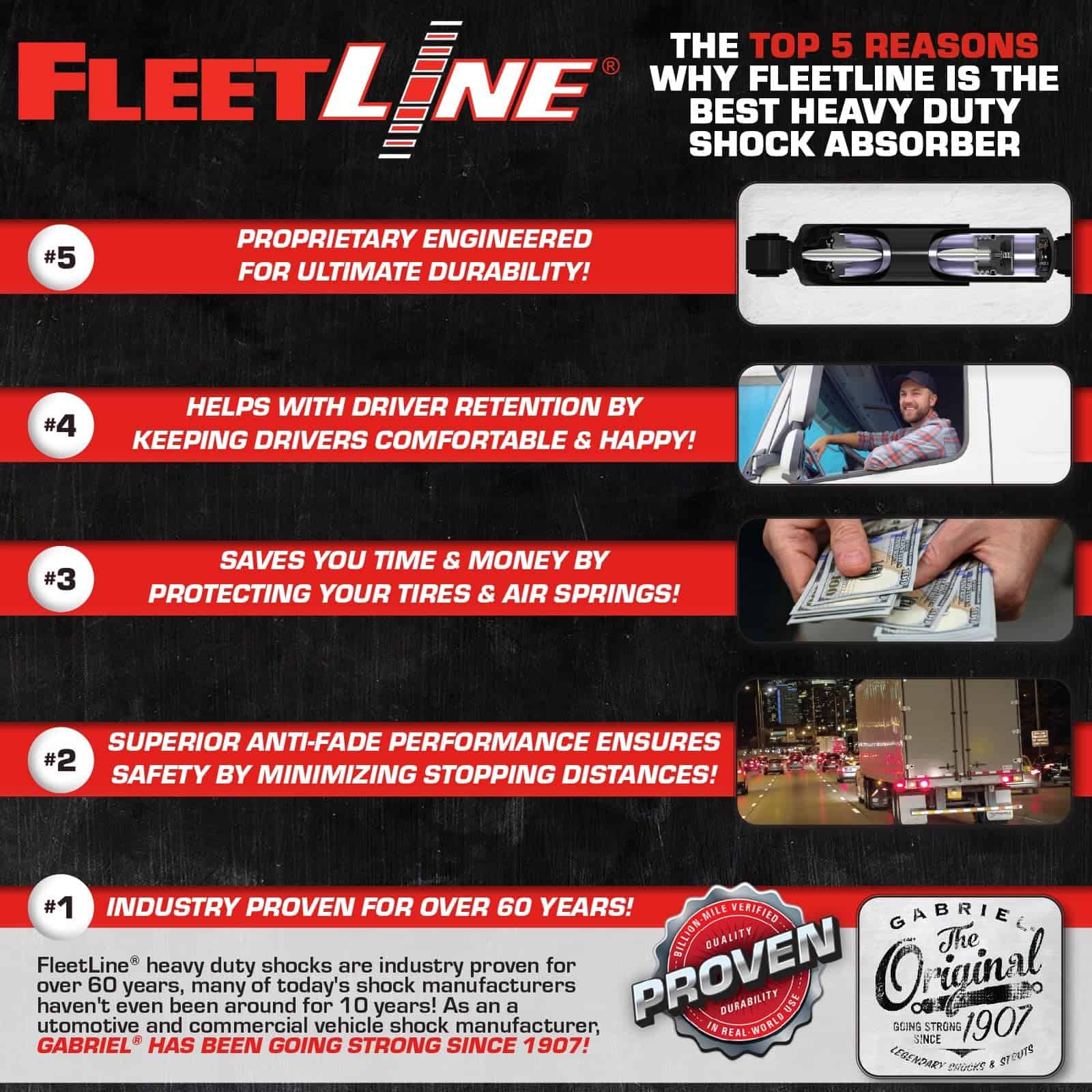 FLEETLINE®

THE TOP 5 REASONS WHY FLEETLINE IS THE BEST HEAVY DUTY SHOCK ABSORBER

#5 PROPRIETARY ENGINEERED FOR ULTIMATE DURABILITY!

#4 HELPS WITH DRIVER RETENTION BY KEEPING DRIVERS COMFORTABLE & HAPPY!

#3 SAVES YOU TIME & MONEY BY PROTECTING YOUR TIRES & AIR SPRINGS!

#2 SUPERIOR ANTI-FADE PERFORMANCE ENSURES SAFETY BY MINIMIZING STOPPING DISTANCES!

#1 INDUSTRY PROVEN FOR OVER 60 YEARS!

FleetLine® heavy duty shocks are industry proven for over 60 years, many of today's shock manufacturers haven't even been around for 10 years! As an a utomotive and commercial vehicle shock manufacturer, GABRIEL® HAS BEEN GOING STRONG SINCE 1907!

BILLION-MILE VERIFIED QUALITY PROVEN DURABILITY IN REAL-WORLD USE

GABRIEL The Original GOING STRONG SINCE 1907 LEGENDARY SHOCKS & STRUTS