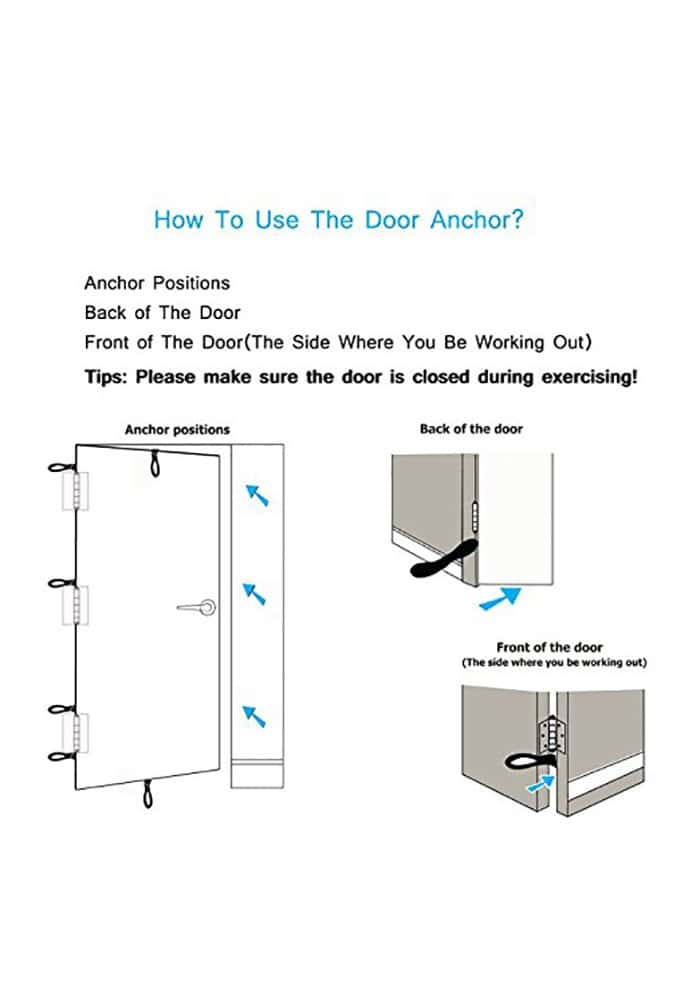 How To Use The Door Anchor?

Anchor Positions
Back of The Door
Front of The Door(The Side Where You Be Working Out)

Tips: Please make sure the door is closed during exercising!

Anchor positions

Back of the door

Front of the door
(The side where you be working out)