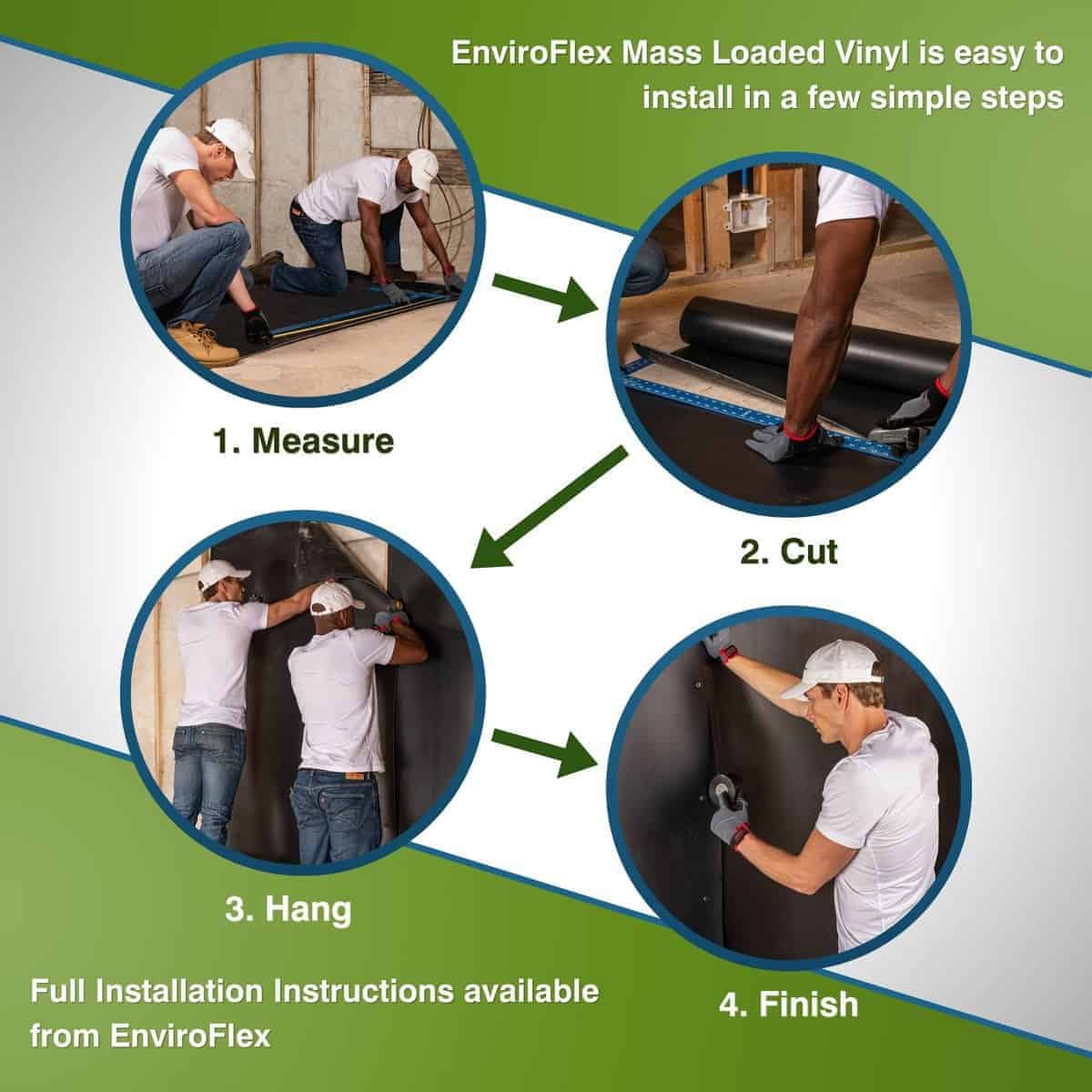 EnviroFlex Mass Loaded Vinyl is easy to install in a few simple steps

1. Measure

2. Cut

3. Hang

4. Finish

Full Installation Instructions available from EnviroFlex