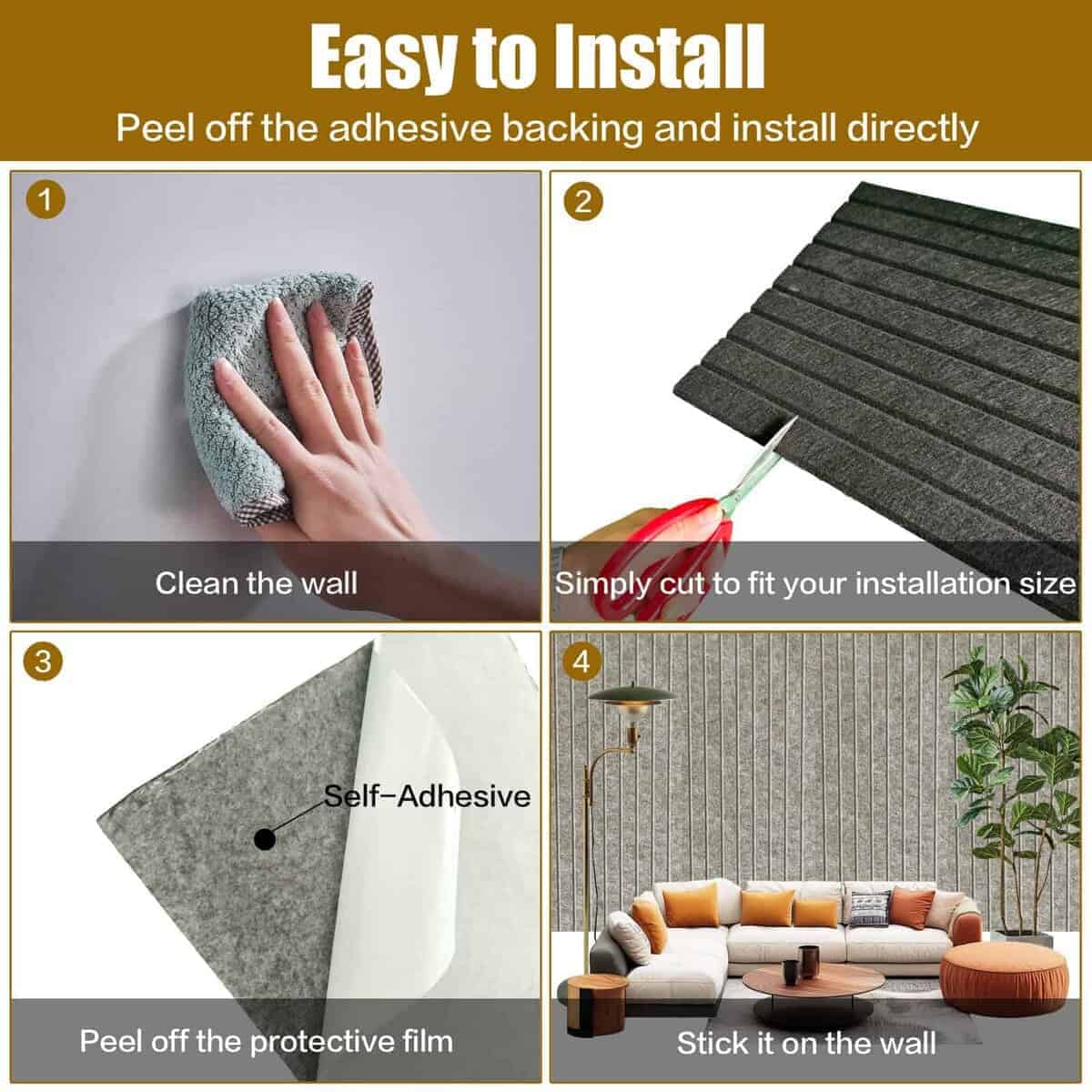 Easy to Install

Peel off the adhesive backing and install directly

1

Clean the wall

2

Simply cut to fit your installation size

3

Self-Adhesive

Peel off the protective film

4

Stick it on the wall