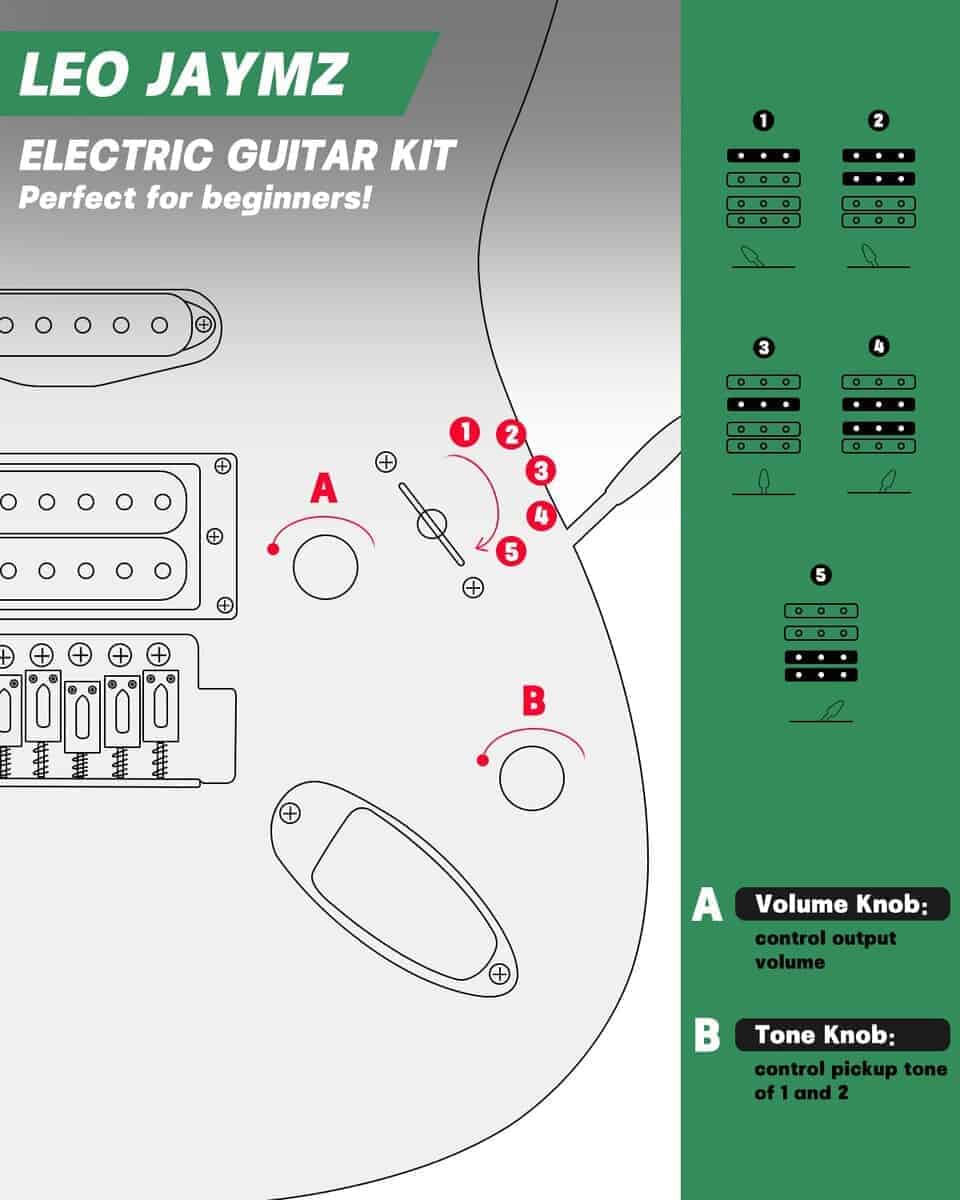 LEO JAYMZ

ELECTRIC GUITAR KIT
Perfect for beginners!

A

1 2 3 4 5

B

1 2

3 4

5

A Volume Knob:
control output volume

B Tone Knob:
control pickup tone of 1 and 2