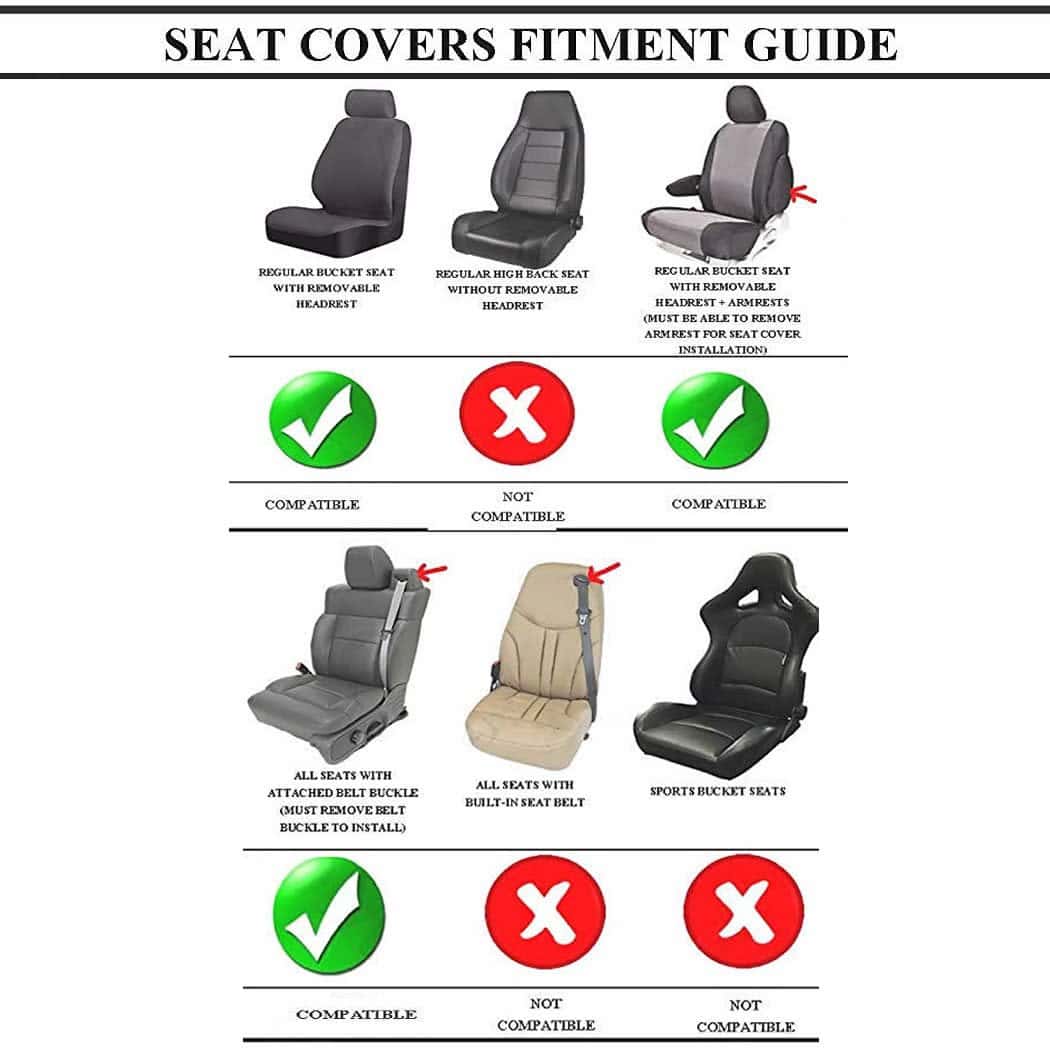 SEAT COVERS FITMENT GUIDE

REGULAR BUCKET SEAT WITH REMOVABLE HEADREST

REGULAR HIGH BACK SEAT WITHOUT REMOVABLE HEADREST

REGULAR BUCKET SEAT WITH REMOVABLE HEADREST + ARMRESTS (MUST BE ABLE TO REMOVE ARMREST FOR SEAT COVER INSTALLATION)

COMPATIBLE

NOT COMPATIBLE

COMPATIBLE

ALL SEATS WITH ATTACHED BELT BUCKLE (MUST REMOVE BELT BUCKLE TO INSTALL)

ALL SEATS WITH BUILT-IN SEAT BELT

SPORTS BUCKET SEATS

COMPATIBLE

NOT COMPATIBLE

NOT COMPATIBLE