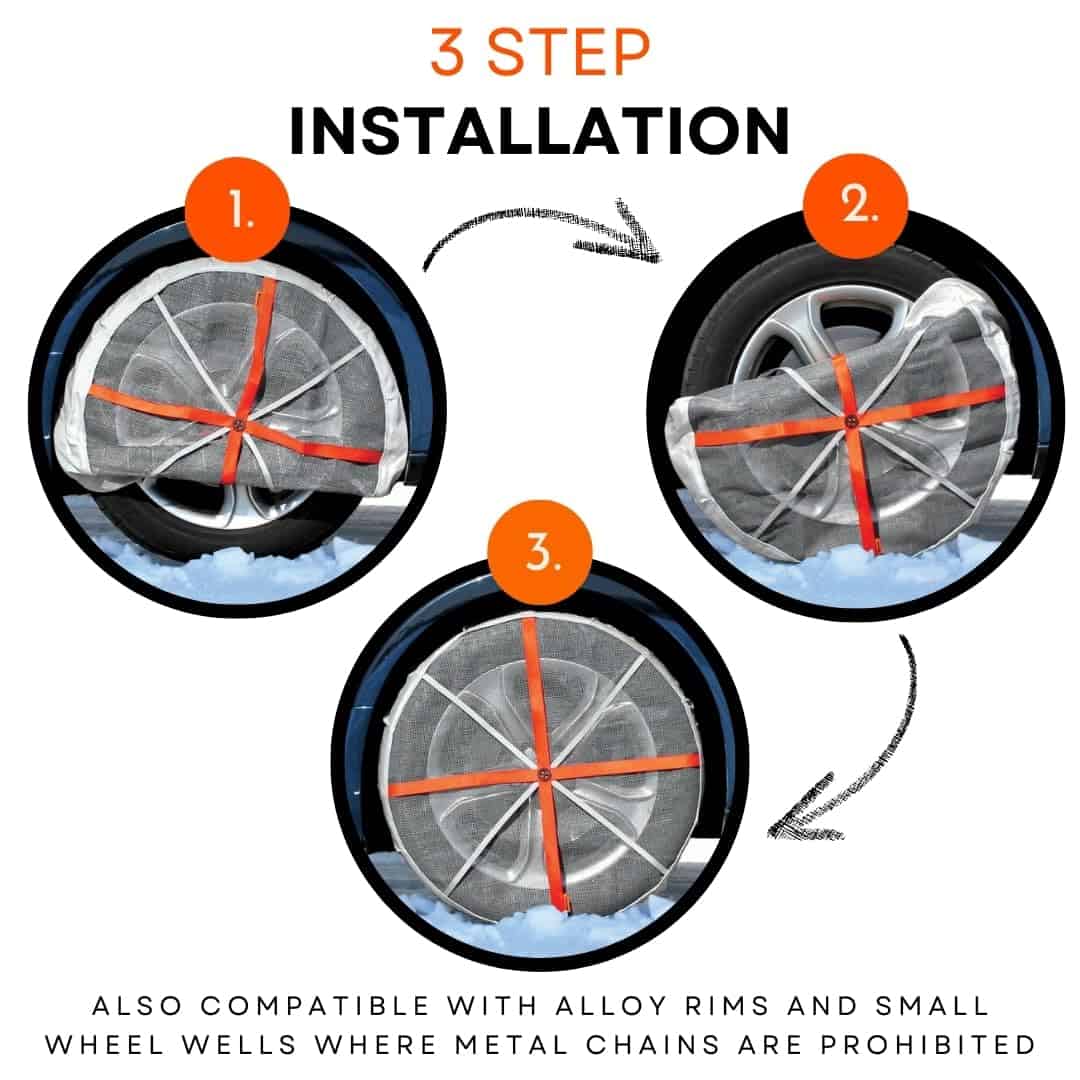 3 STEP
INSTALLATION

1.

2.

3.

ALSO COMPATIBLE WITH ALLOY RIMS AND SMALL WHEEL WELLS WHERE METAL CHAINS ARE PROHIBITED