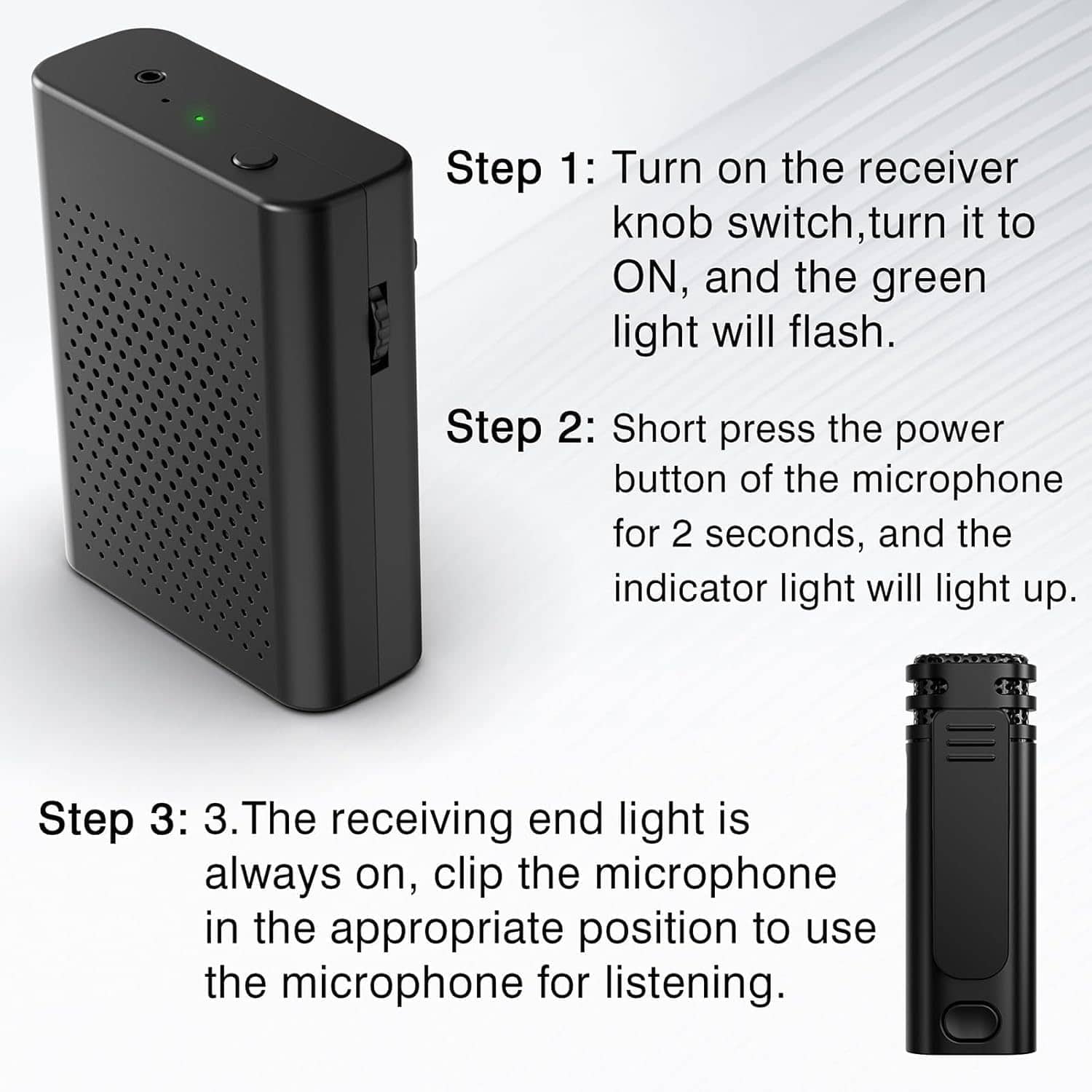 Step 1: Turn on the receiver knob switch,turn it to ON, and the green light will flash.

Step 2: Short press the power button of the microphone for 2 seconds, and the indicator light will light up.

Step 3: 3.The receiving end light is always on, clip the microphone in the appropriate position to use the microphone for listening.