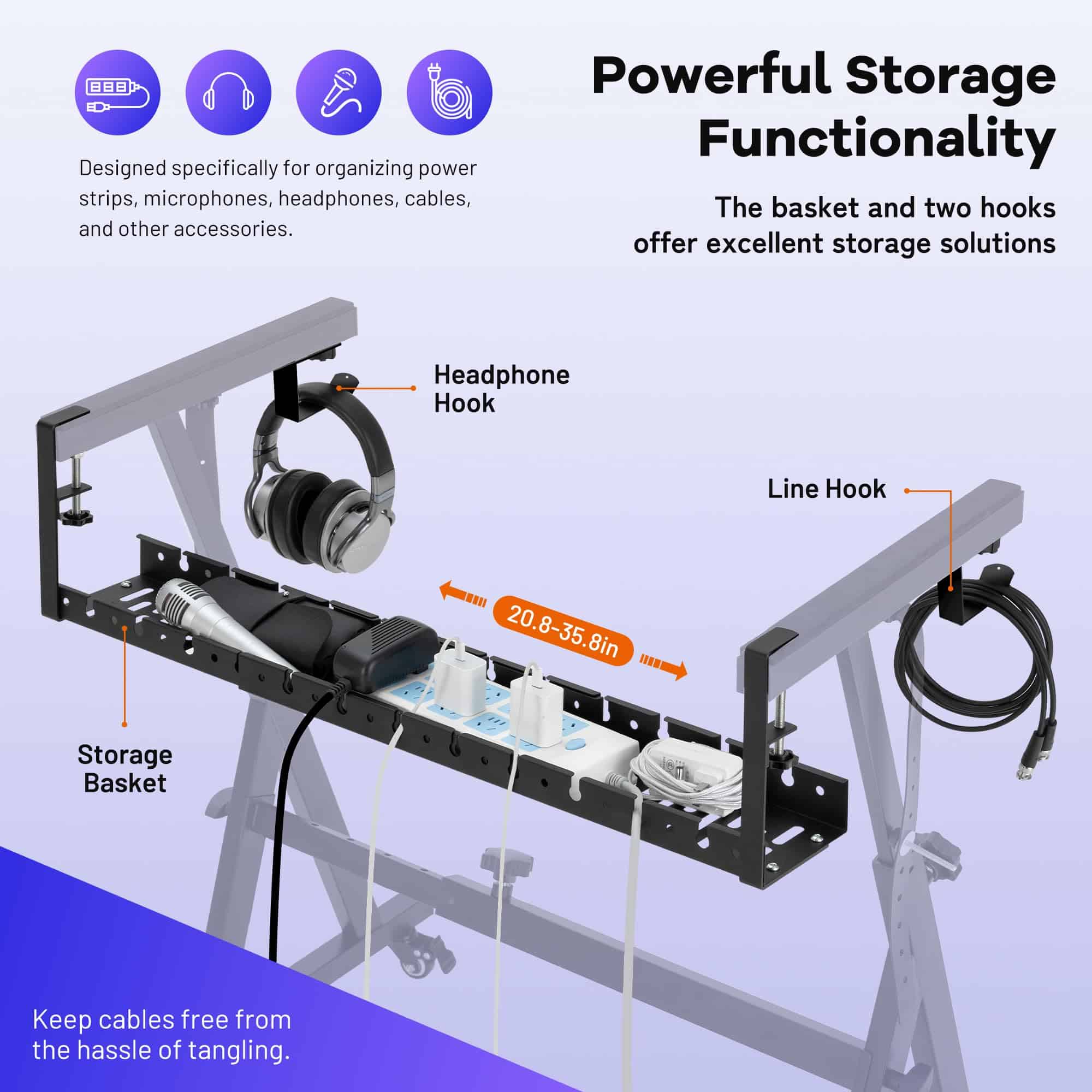 Powerful Storage Functionality

The basket and two hooks offer excellent storage solutions

Designed specifically for organizing power strips, microphones, headphones, cables, and other accessories.

Headphone Hook

Line Hook

20.8-35.8in

Storage Basket

Keep cables free from the hassle of tangling.