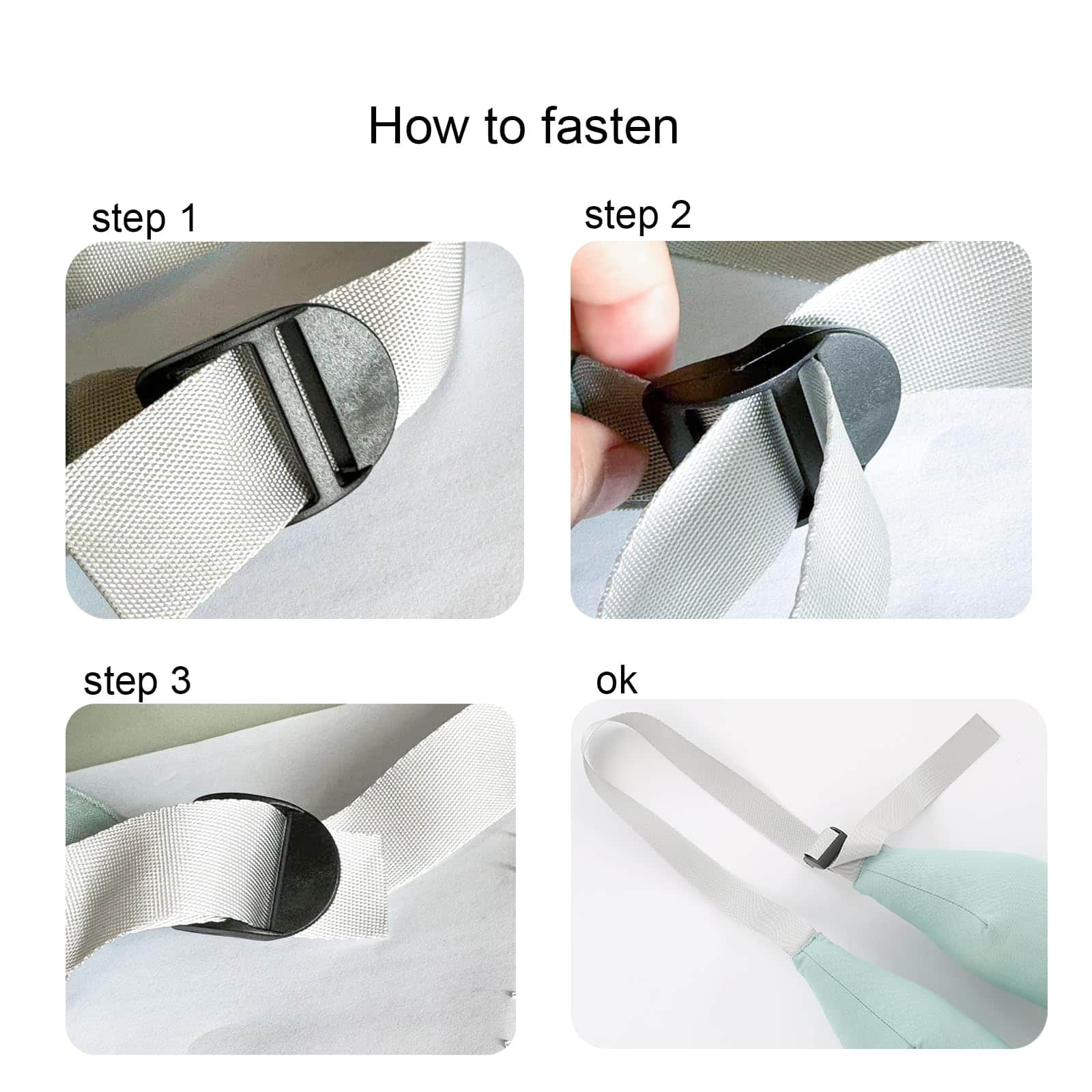 How to fasten

step 1

step 2

step 3

ok