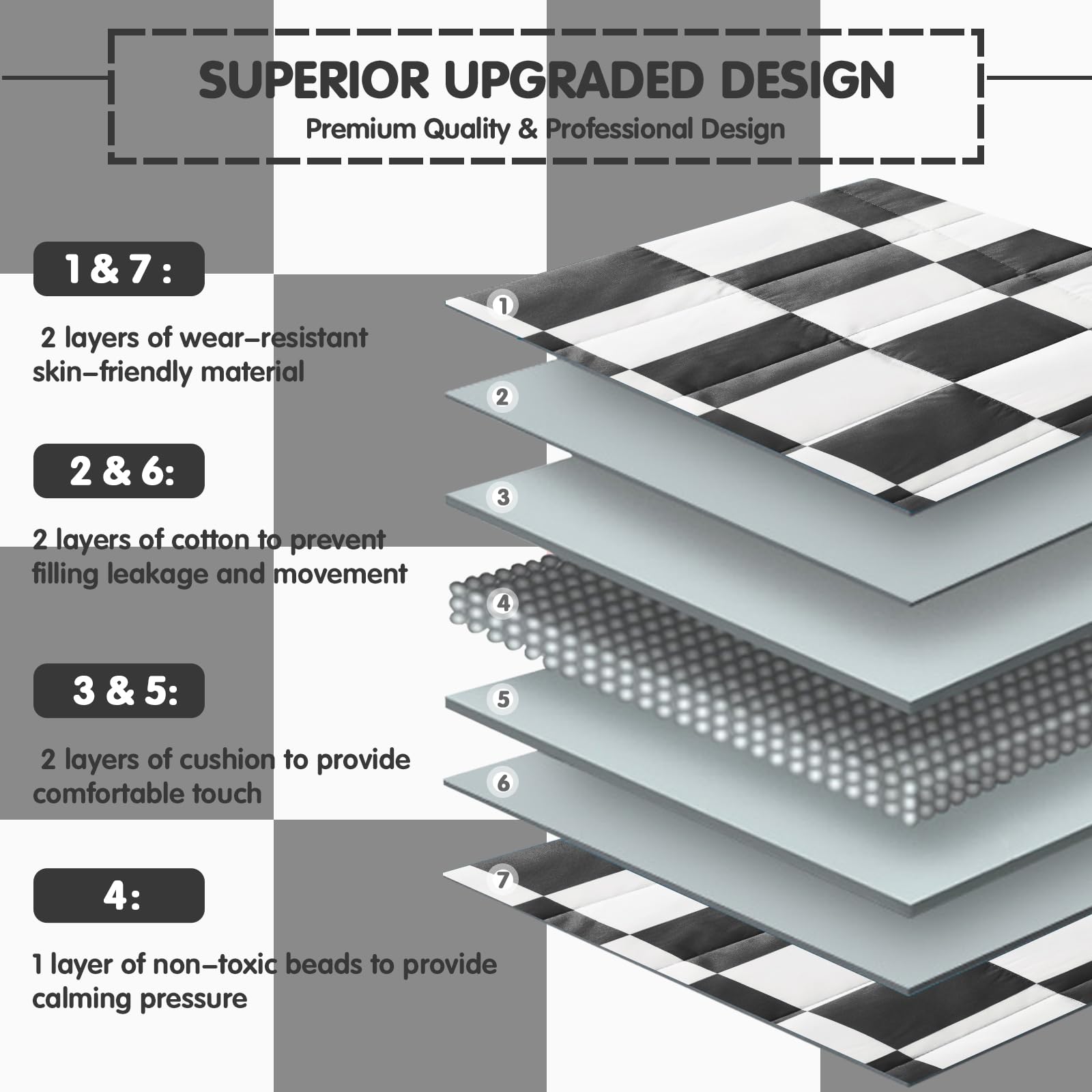 SUPERIOR UPGRADED DESIGN
Premium Quality & Professional Design

1 & 7 :

2 layers of wear–resistant skin–friendly material

2 & 6:

2 layers of cotton to prevent filling leakage and movement

3 & 5:

2 layers of cushion to provide comfortable touch

4:

1 layer of non–toxic beads to provide calming pressure

1
2
3
4
5
6
7