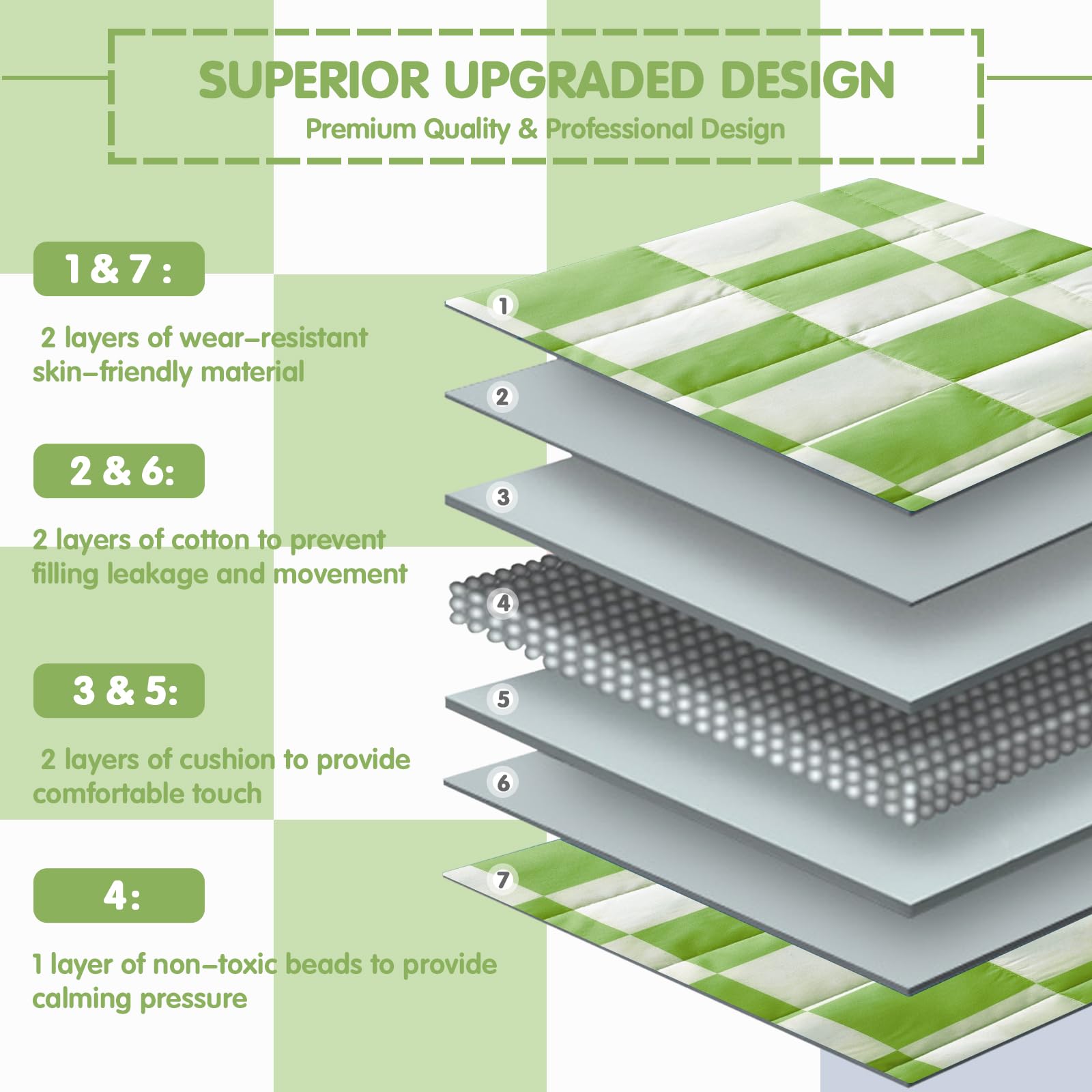 SUPERIOR UPGRADED DESIGN

Premium Quality & Professional Design

1 & 7 :

2 layers of wear–resistant skin–friendly material

2 & 6:

2 layers of cotton to prevent filling leakage and movement

3 & 5:

2 layers of cushion to provide comfortable touch

4:

1 layer of non–toxic beads to provide calming pressure

1
2
3
4
5
6
7