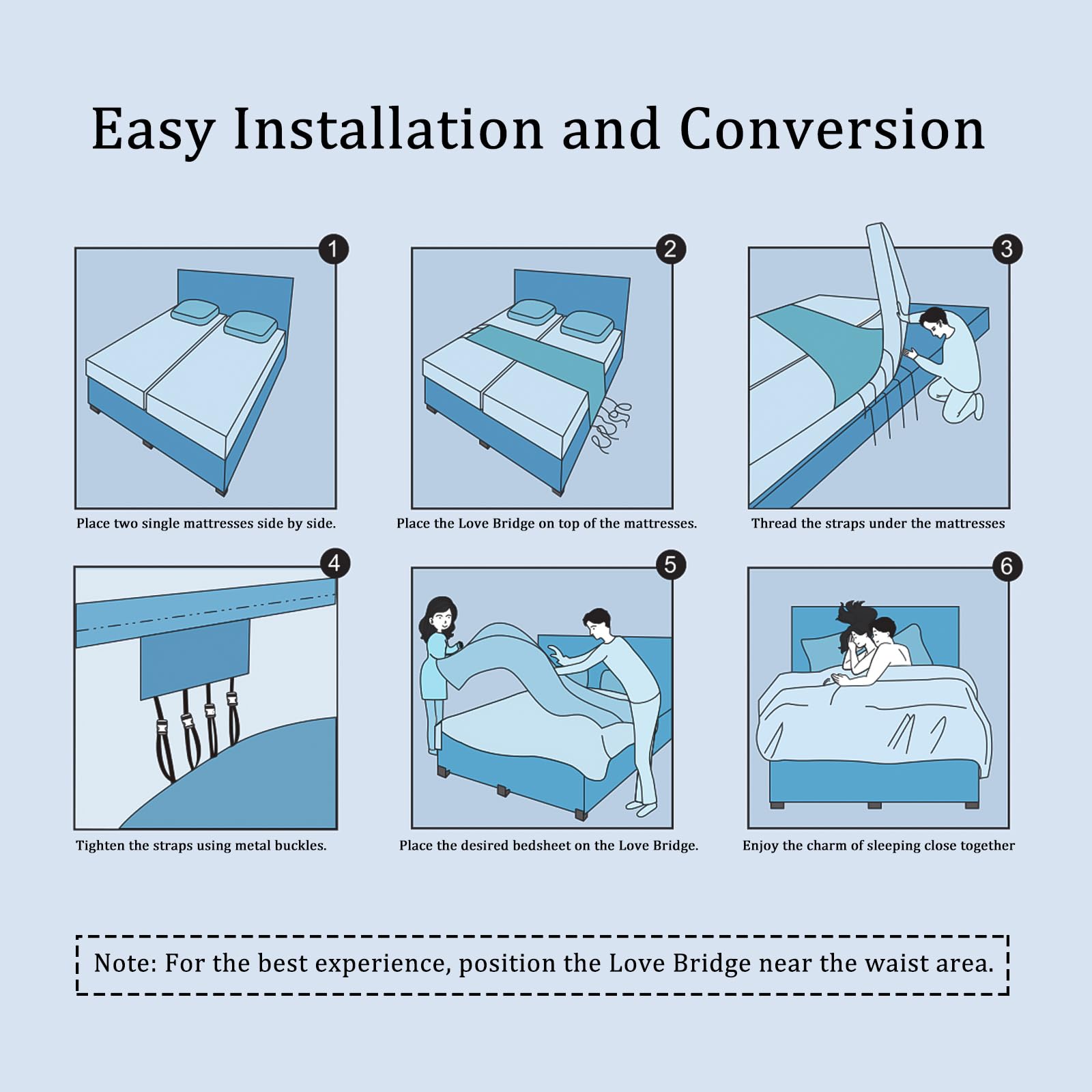 Easy Installation and Conversion

1
Place two single mattresses side by side.

2
Place the Love Bridge on top of the mattresses.

3
Thread the straps under the mattresses

4
Tighten the straps using metal buckles.

5
Place the desired bedsheet on the Love Bridge.

6
Enjoy the charm of sleeping close together

Note: For the best experience, position the Love Bridge near the waist area.