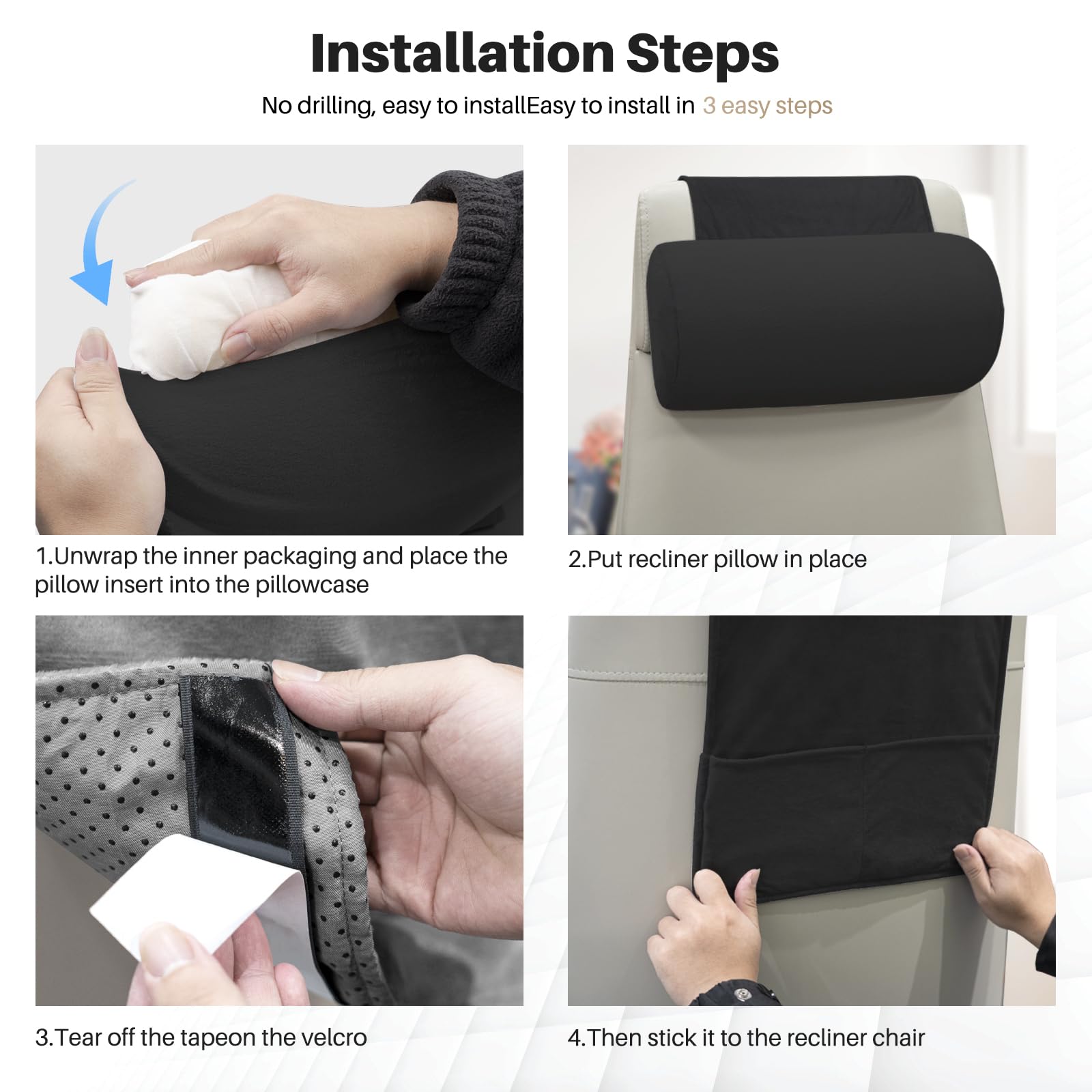 Installation Steps

No drilling, easy to installEasy to install in 3 easy steps

1.Unwrap the inner packaging and place the pillow insert into the pillowcase

2.Put recliner pillow in place

3.Tear off the tapeon the velcro

4.Then stick it to the recliner chair