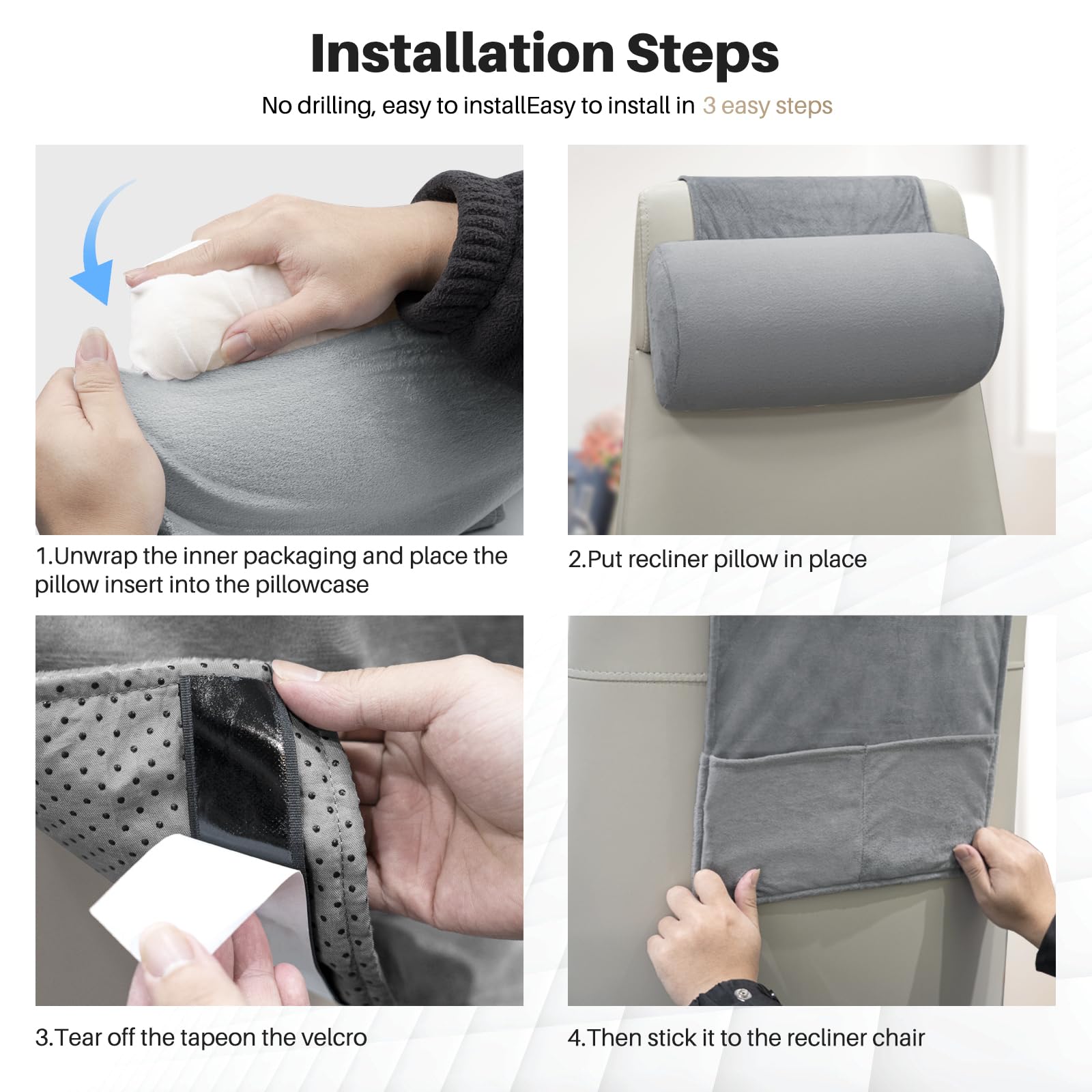 Installation Steps

No drilling, easy to installEasy to install in 3 easy steps

1.Unwrap the inner packaging and place the pillow insert into the pillowcase

2.Put recliner pillow in place

3.Tear off the tapeon the velcro

4.Then stick it to the recliner chair