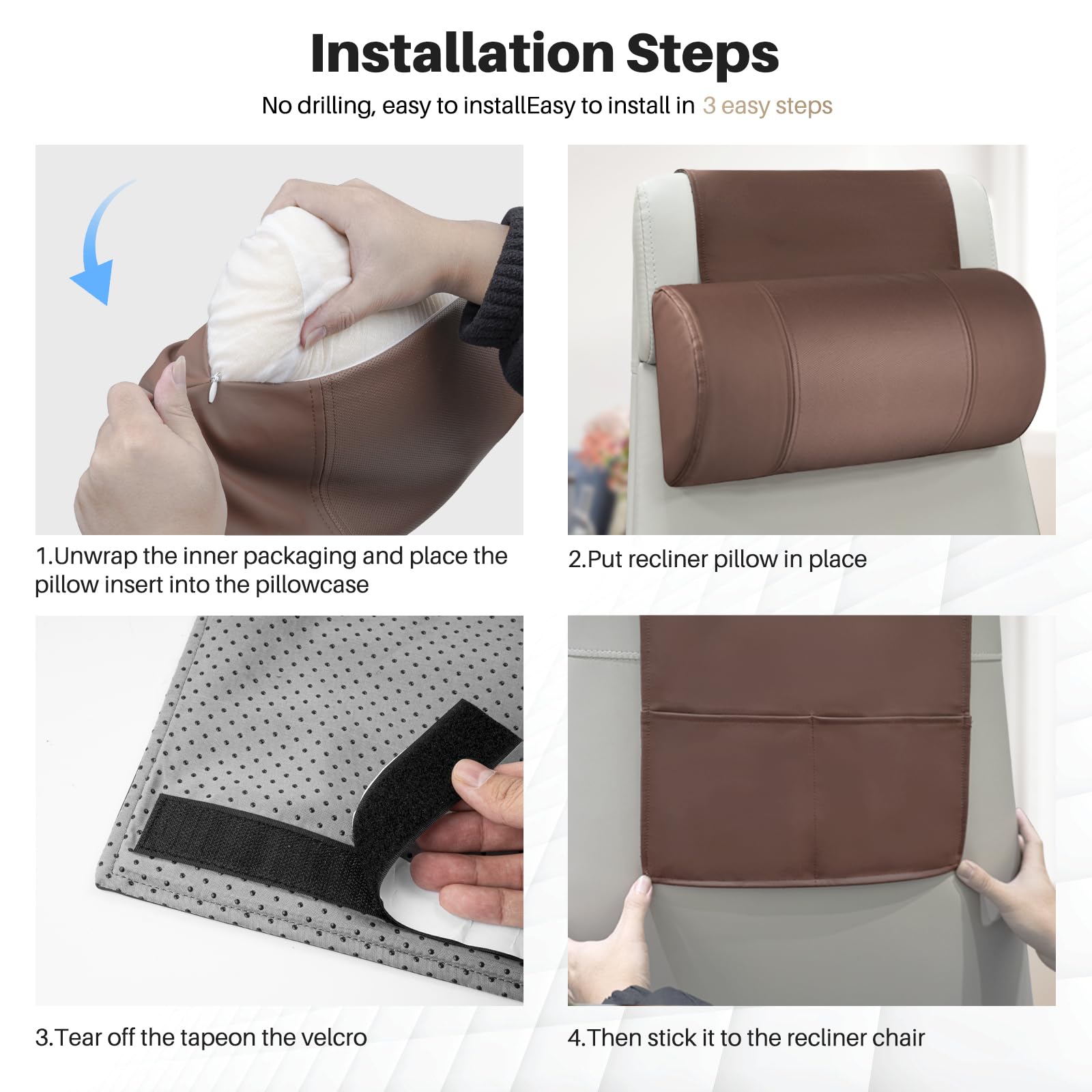 Installation Steps

No drilling, easy to installEasy to install in 3 easy steps

1.Unwrap the inner packaging and place the pillow insert into the pillowcase

2.Put recliner pillow in place

3.Tear off the tapeon the velcro

4.Then stick it to the recliner chair