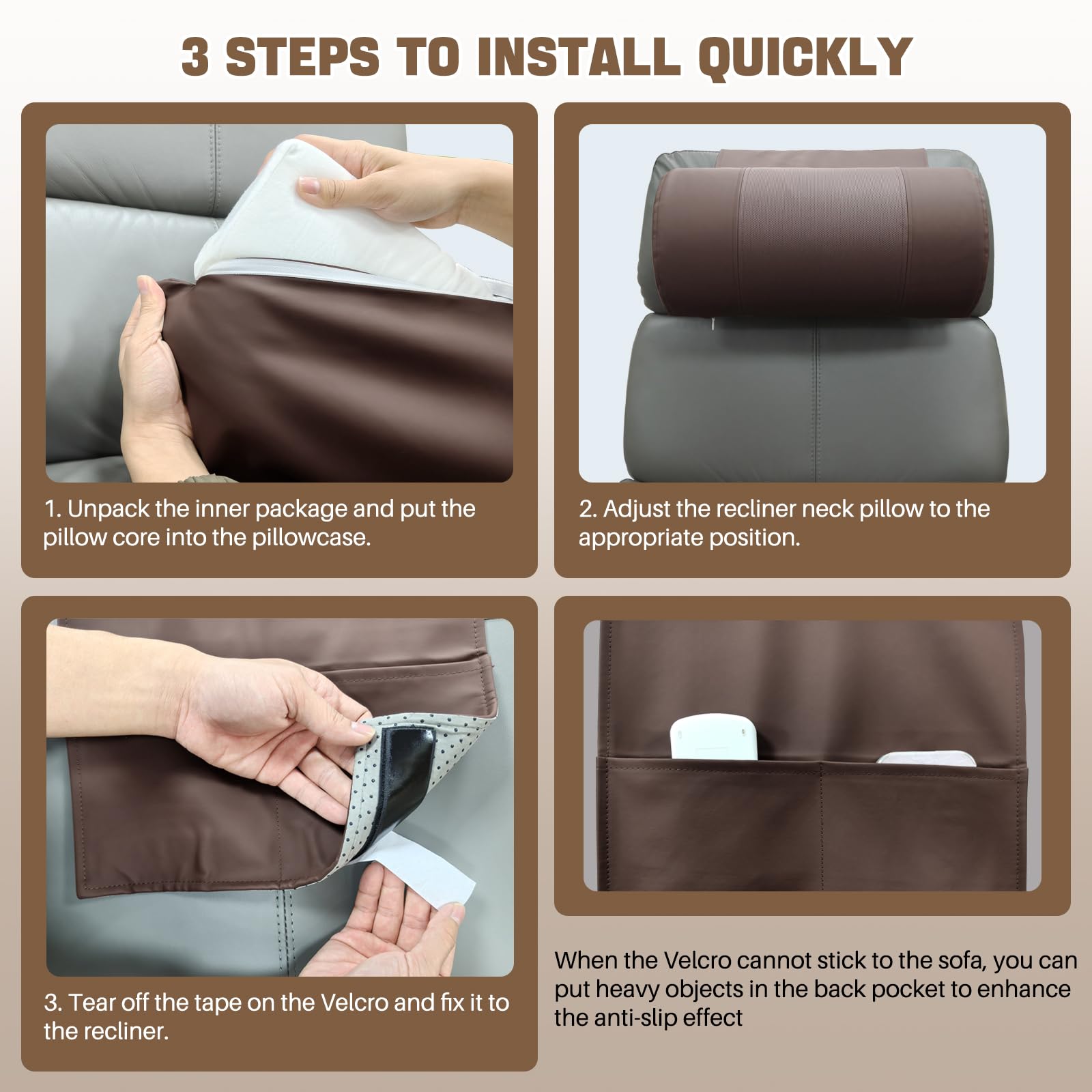 3 STEPS TO INSTALL QUICKLY

1. Unpack the inner package and put the pillow core into the pillowcase.

2. Adjust the recliner neck pillow to the appropriate position.

3. Tear off the tape on the Velcro and fix it to the recliner.

When the Velcro cannot stick to the sofa, you can put heavy objects in the back pocket to enhance the anti-slip effect