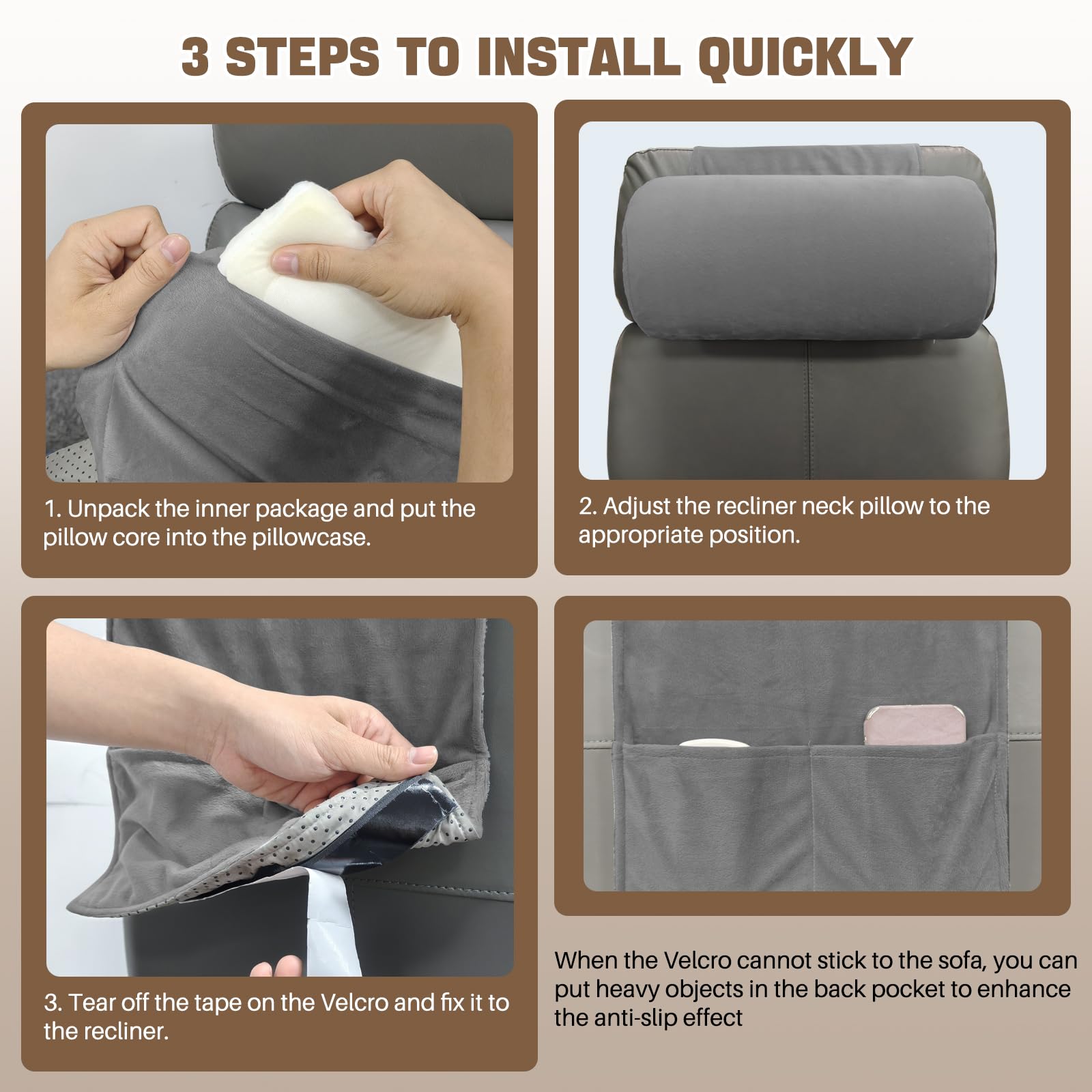 3 STEPS TO INSTALL QUICKLY

1. Unpack the inner package and put the pillow core into the pillowcase.

2. Adjust the recliner neck pillow to the appropriate position.

3. Tear off the tape on the Velcro and fix it to the recliner.

When the Velcro cannot stick to the sofa, you can put heavy objects in the back pocket to enhance the anti-slip effect