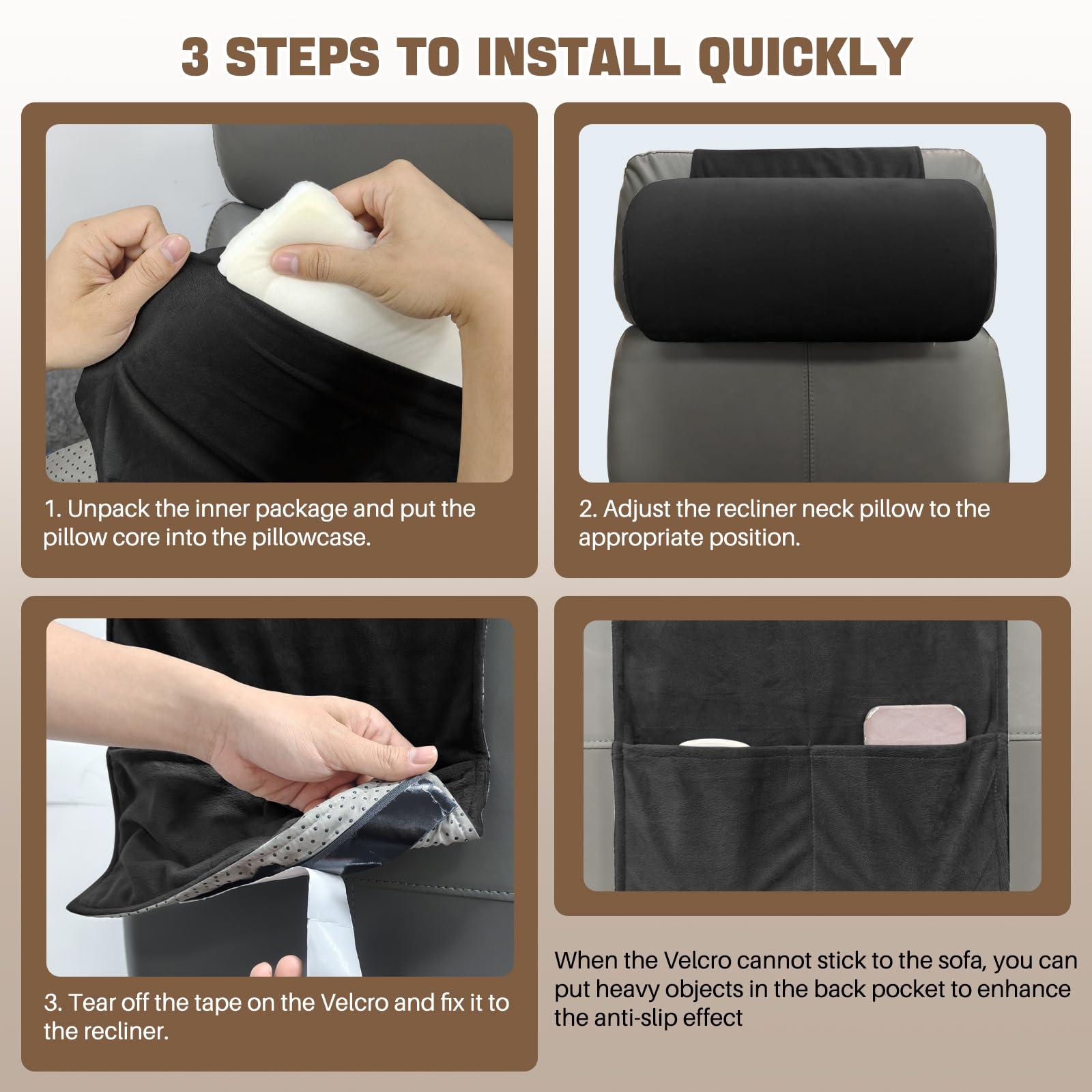 3 STEPS TO INSTALL QUICKLY

1. Unpack the inner package and put the pillow core into the pillowcase.

2. Adjust the recliner neck pillow to the appropriate position.

3. Tear off the tape on the Velcro and fix it to the recliner.

When the Velcro cannot stick to the sofa, you can put heavy objects in the back pocket to enhance the anti-slip effect