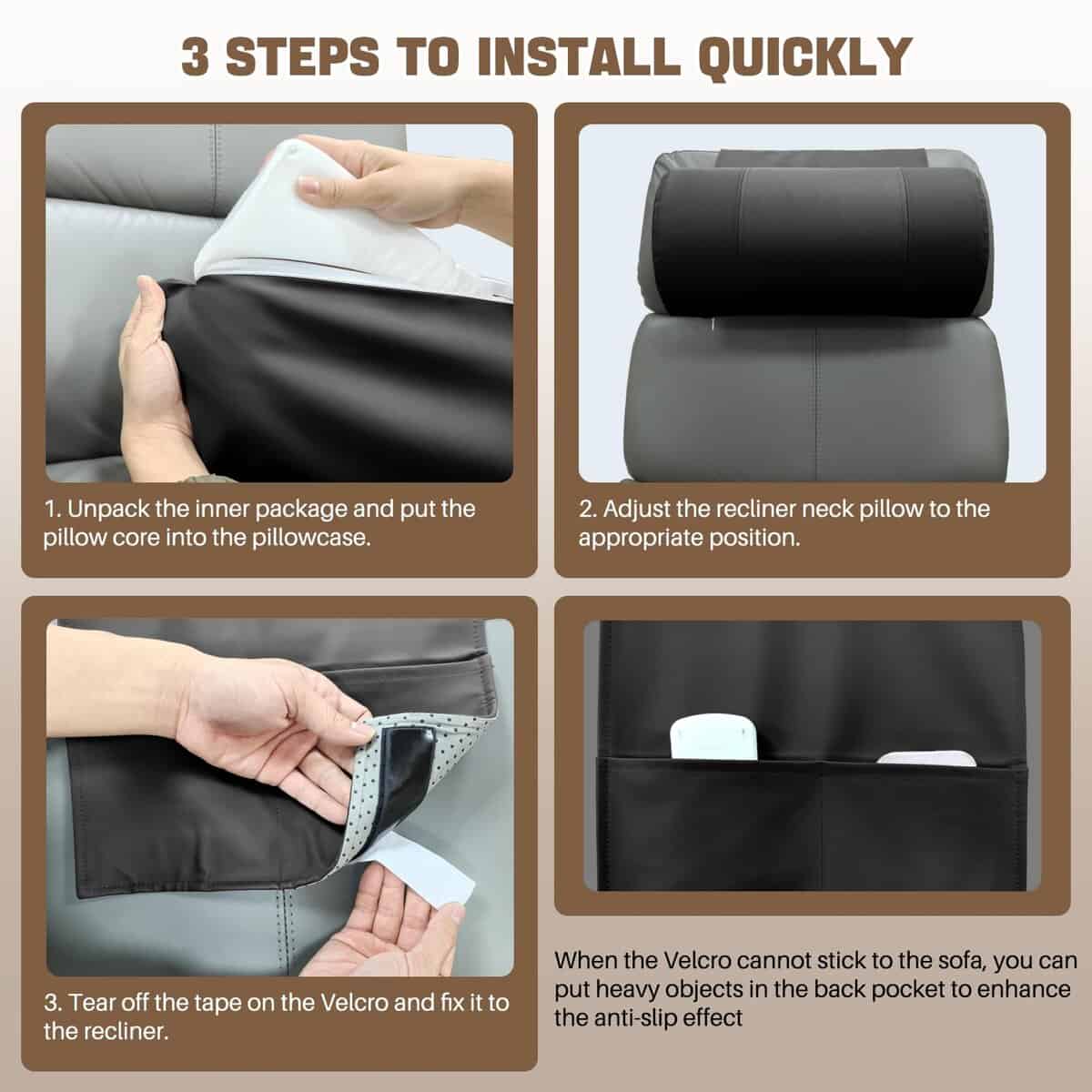 3 STEPS TO INSTALL QUICKLY

1. Unpack the inner package and put the pillow core into the pillowcase.

2. Adjust the recliner neck pillow to the appropriate position.

3. Tear off the tape on the Velcro and fix it to the recliner.

When the Velcro cannot stick to the sofa, you can put heavy objects in the back pocket to enhance the anti-slip effect