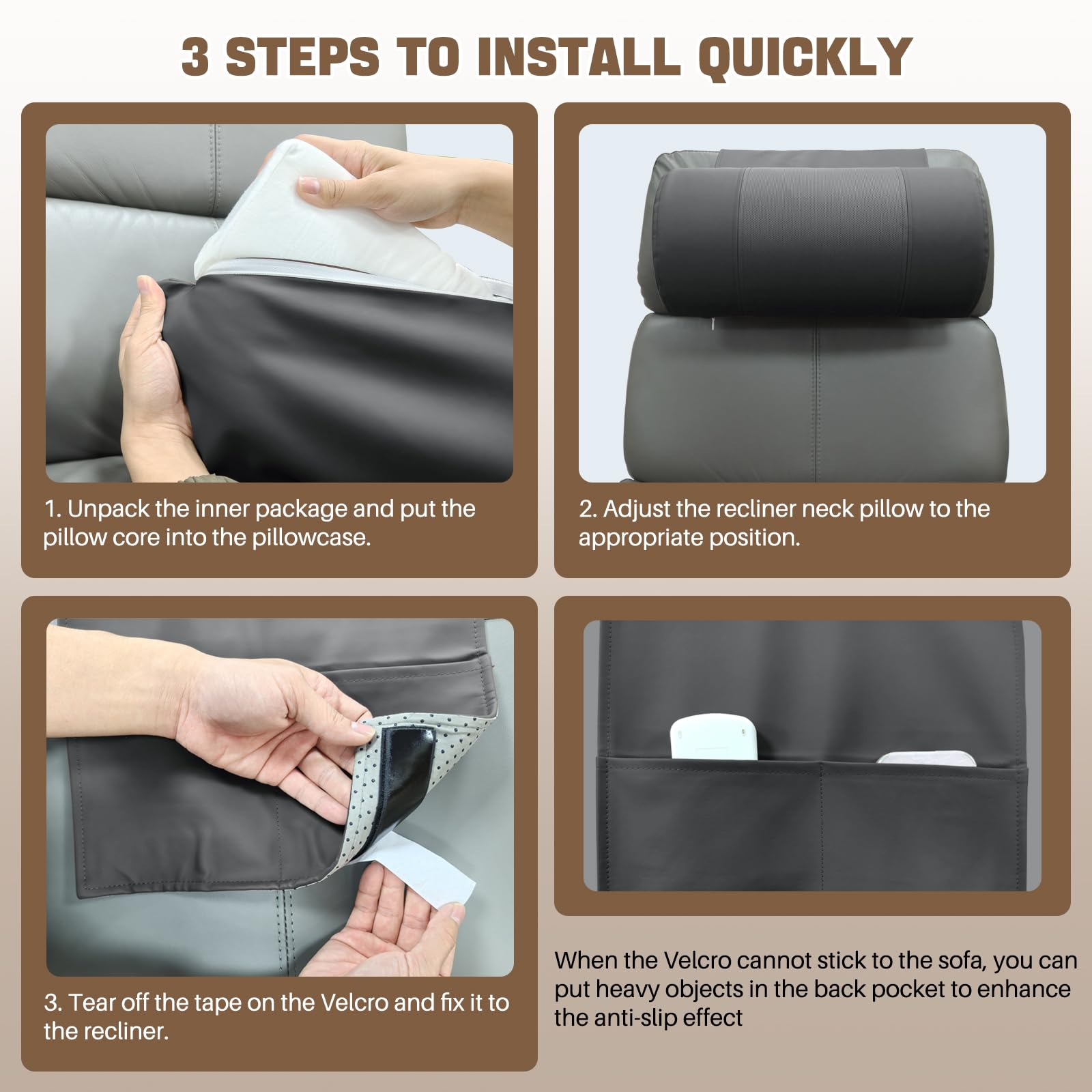 3 STEPS TO INSTALL QUICKLY

1. Unpack the inner package and put the pillow core into the pillowcase.

2. Adjust the recliner neck pillow to the appropriate position.

3. Tear off the tape on the Velcro and fix it to the recliner.

When the Velcro cannot stick to the sofa, you can put heavy objects in the back pocket to enhance the anti-slip effect