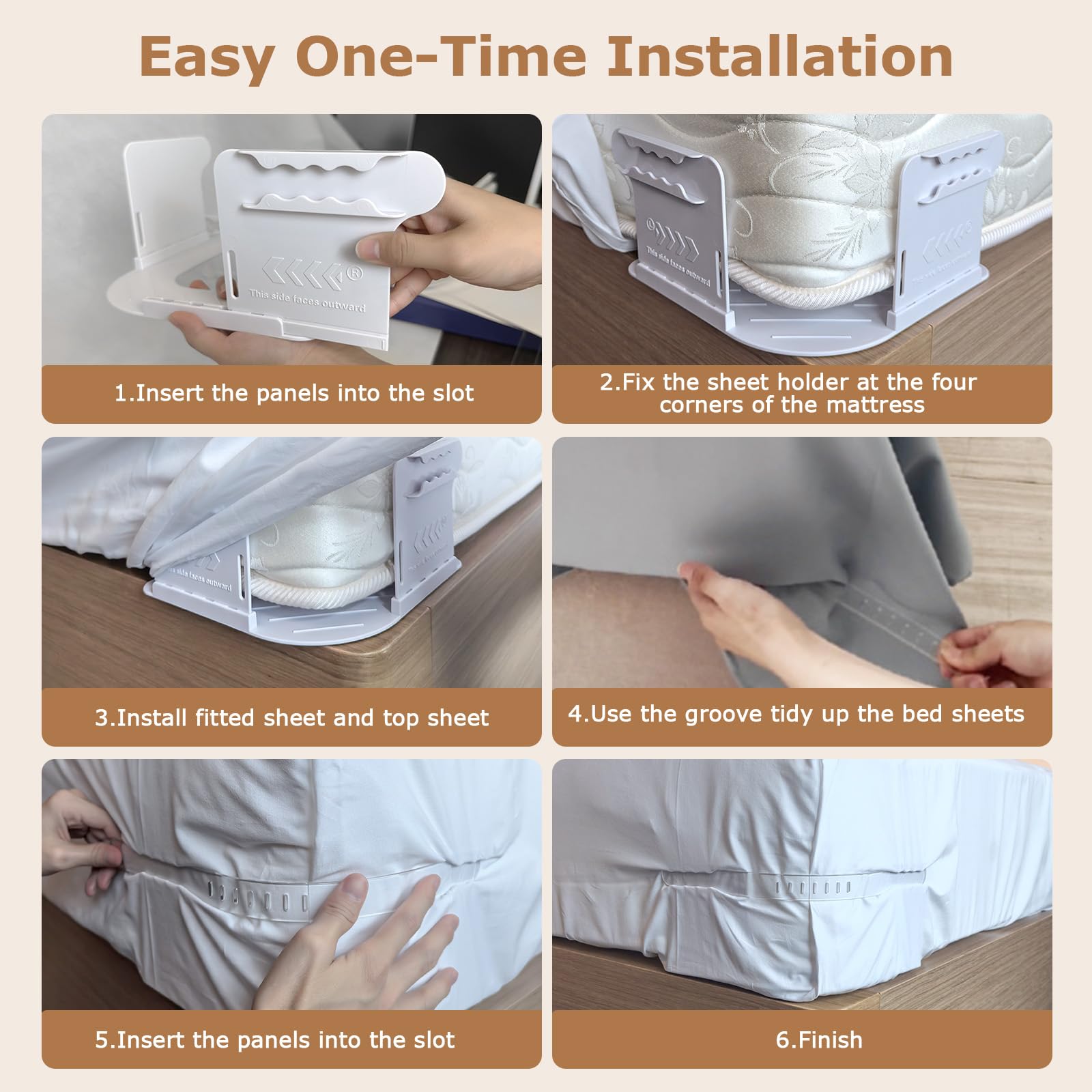 Easy One-Time Installation

®
This side faces outward

1.Insert the panels into the slot

This side faces outward

2.Fix the sheet holder at the four corners of the mattress

This side faces outward

3.Install fitted sheet and top sheet

4.Use the groove tidy up the bed sheets

5.Insert the panels into the slot

6.Finish