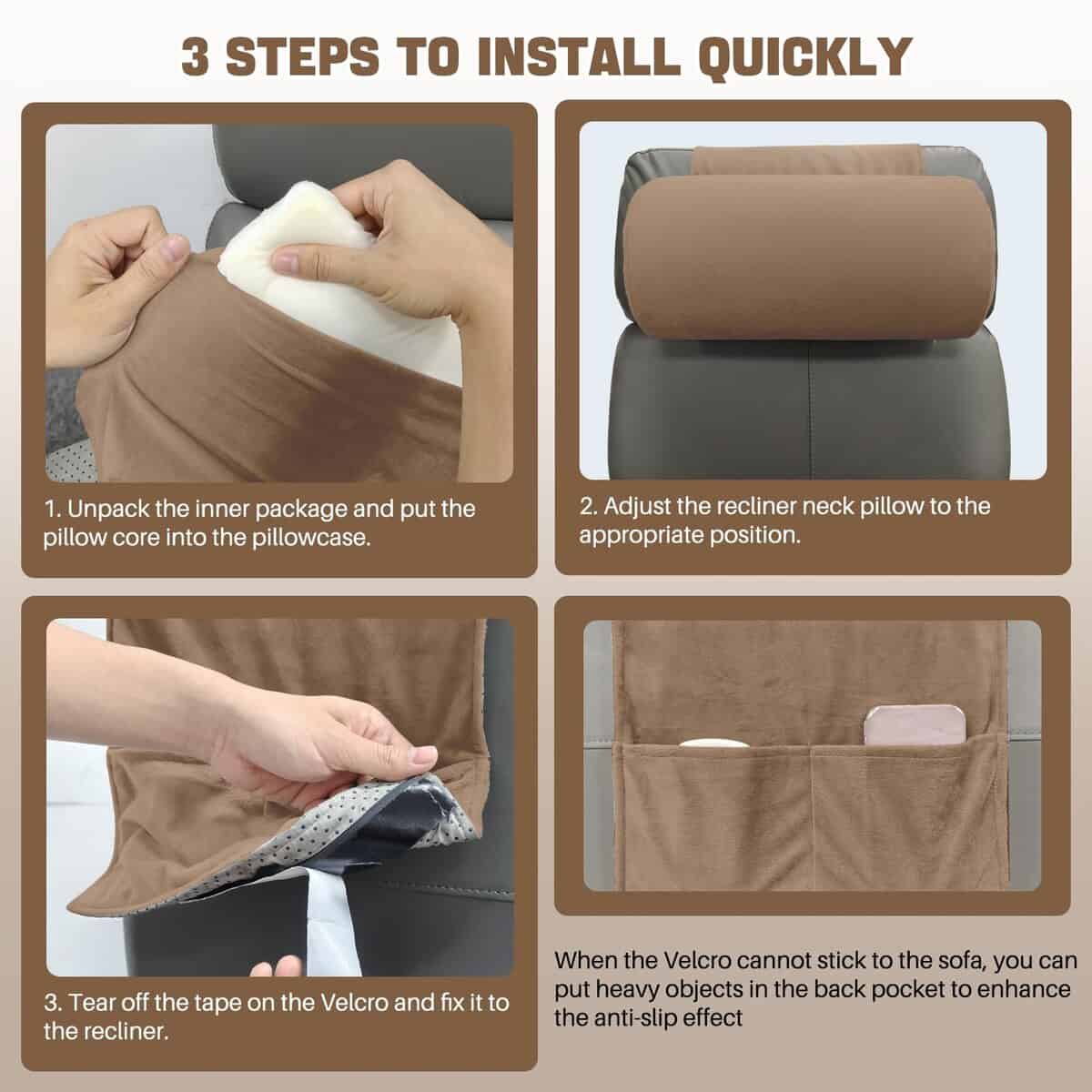 3 STEPS TO INSTALL QUICKLY

1. Unpack the inner package and put the pillow core into the pillowcase.

2. Adjust the recliner neck pillow to the appropriate position.

3. Tear off the tape on the Velcro and fix it to the recliner.

When the Velcro cannot stick to the sofa, you can put heavy objects in the back pocket to enhance the anti-slip effect