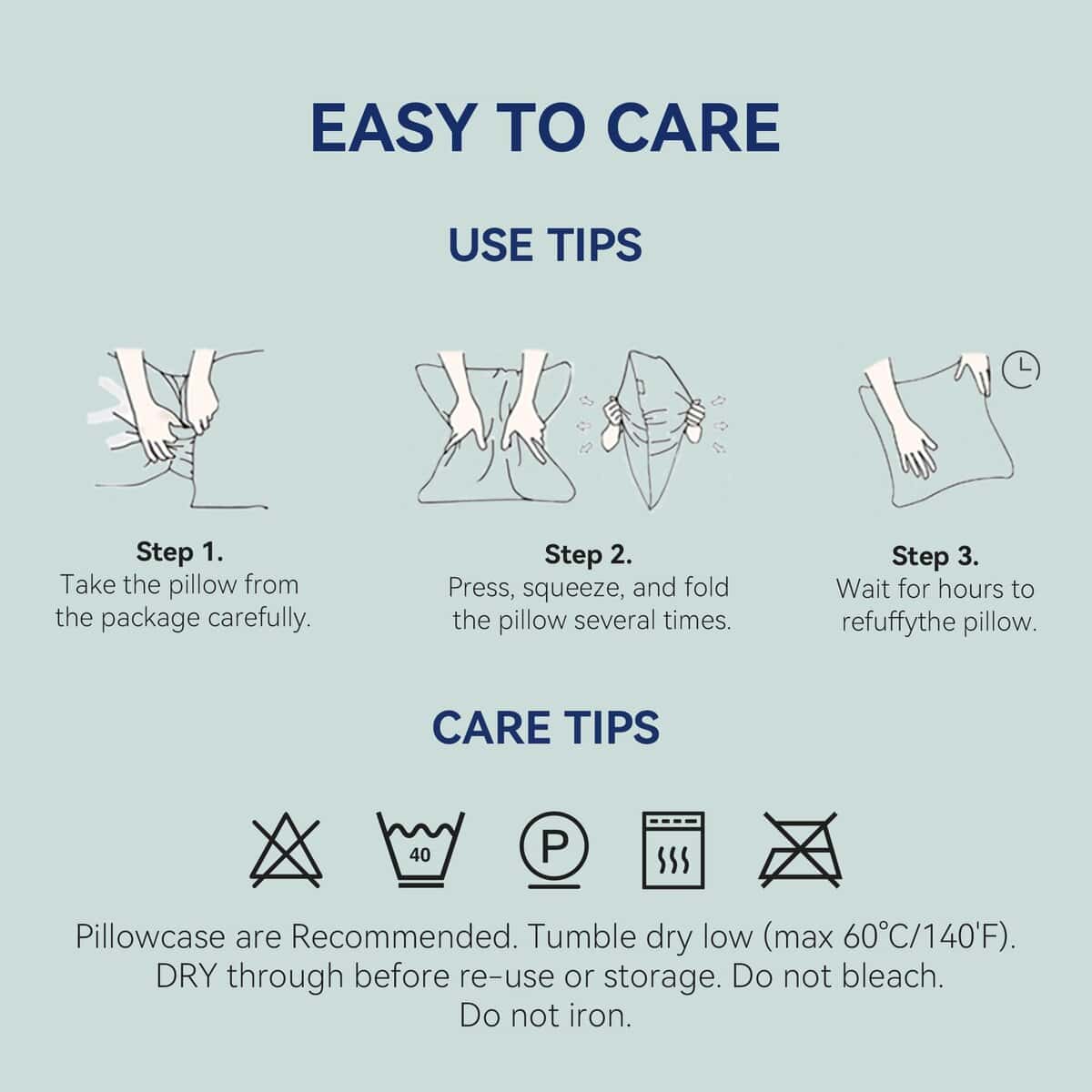 EASY TO CARE

USE TIPS

Step 1.
Take the pillow from the package carefully.

Step 2.
Press, squeeze, and fold the pillow several times.

Step 3.
Wait for hours to refuffythe pillow.

CARE TIPS

40

P

Pillowcase are Recommended. Tumble dry low (max 60°C/140'F). DRY through before re-use or storage. Do not bleach. Do not iron.