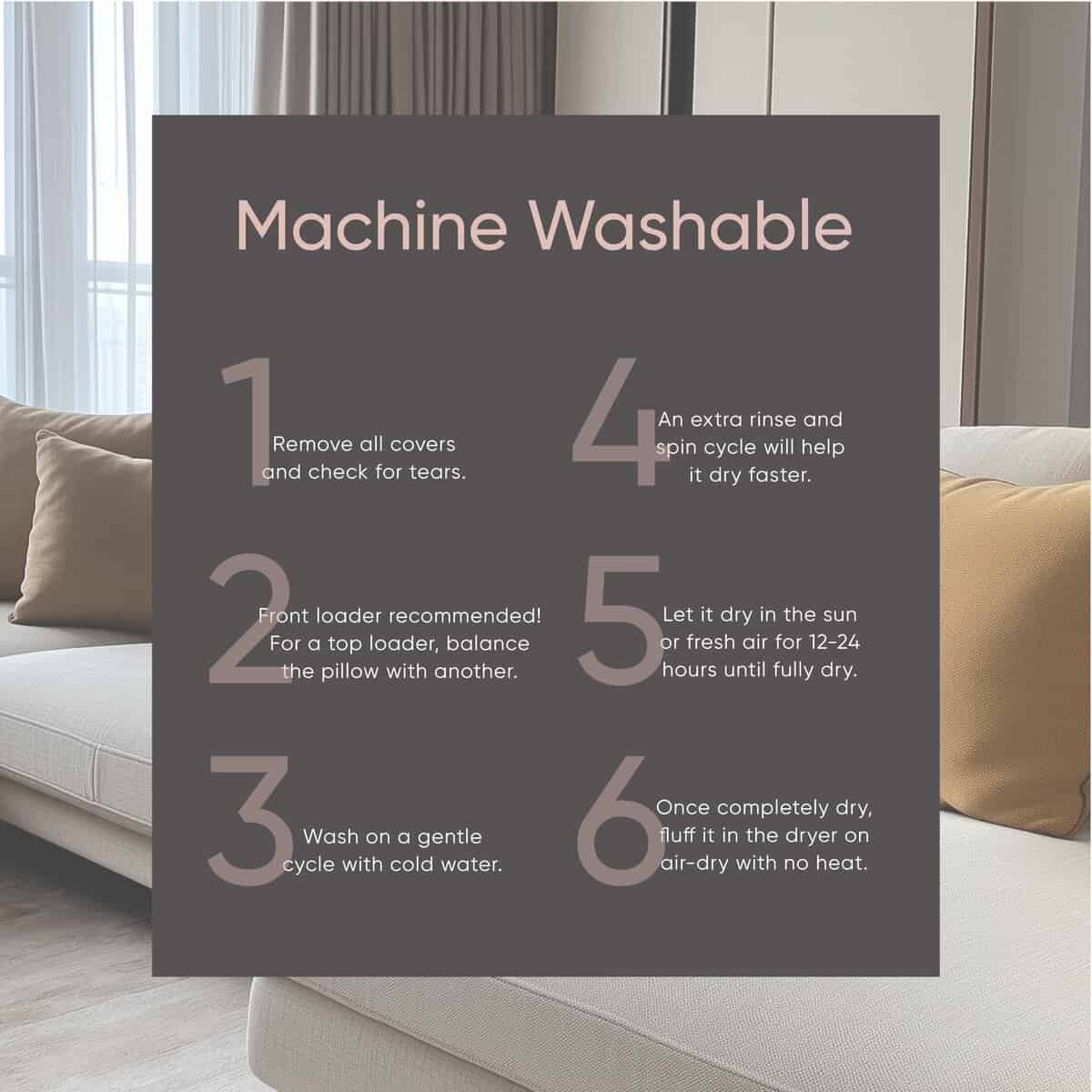 Machine Washable

1 Remove all covers and check for tears.

2 Front loader recommended! For a top loader, balance the pillow with another.

3 Wash on a gentle cycle with cold water.

4 An extra rinse and spin cycle will help it dry faster.

5 Let it dry in the sun or fresh air for 12-24 hours until fully dry.

6 Once completely dry, fluff it in the dryer on air-dry with no heat.