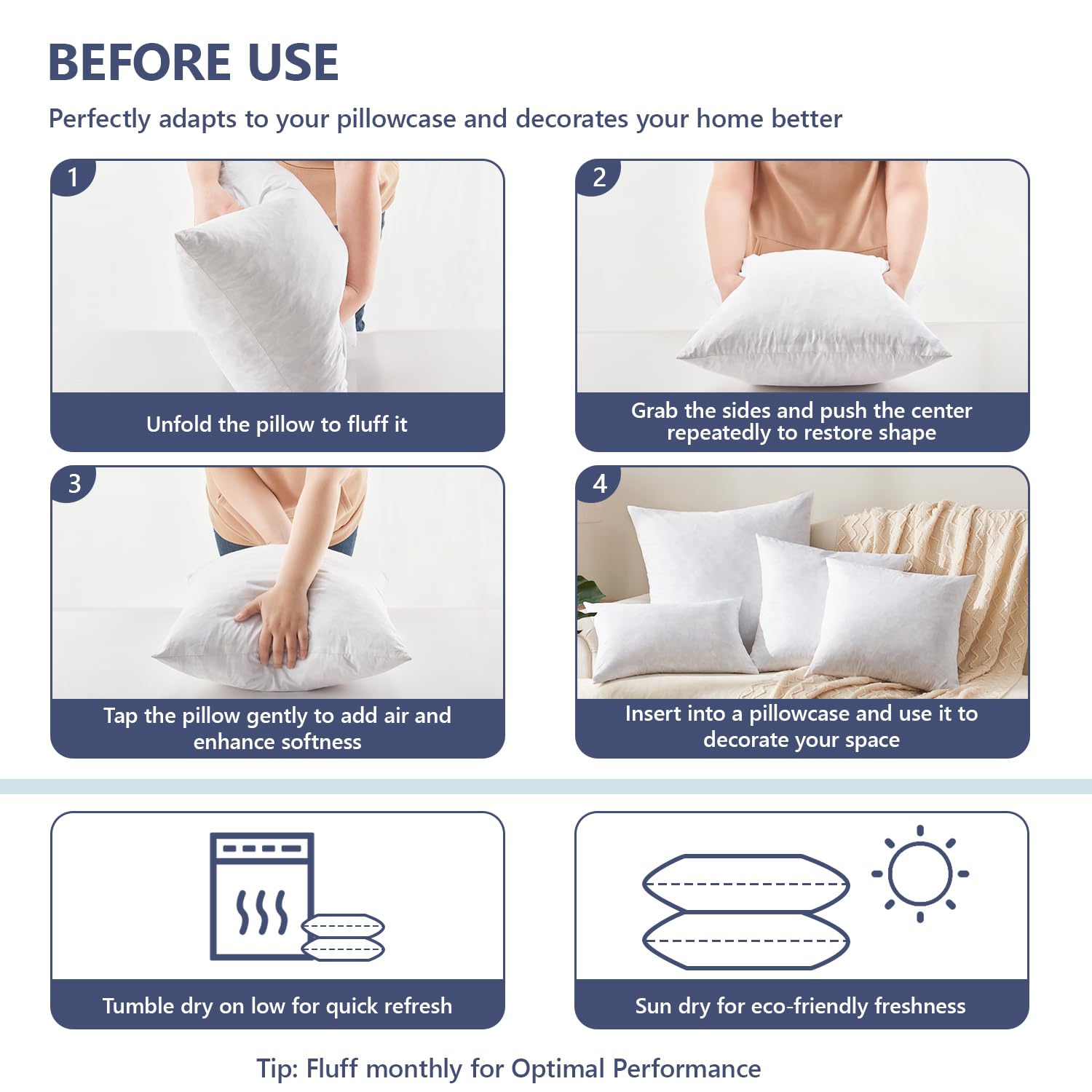 BEFORE USE

Perfectly adapts to your pillowcase and decorates your home better

1

Unfold the pillow to fluff it

2

Grab the sides and push the center repeatedly to restore shape

3

Tap the pillow gently to add air and enhance softness

4

Insert into a pillowcase and use it to decorate your space

Tumble dry on low for quick refresh

Sun dry for eco-friendly freshness

Tip: Fluff monthly for Optimal Performance