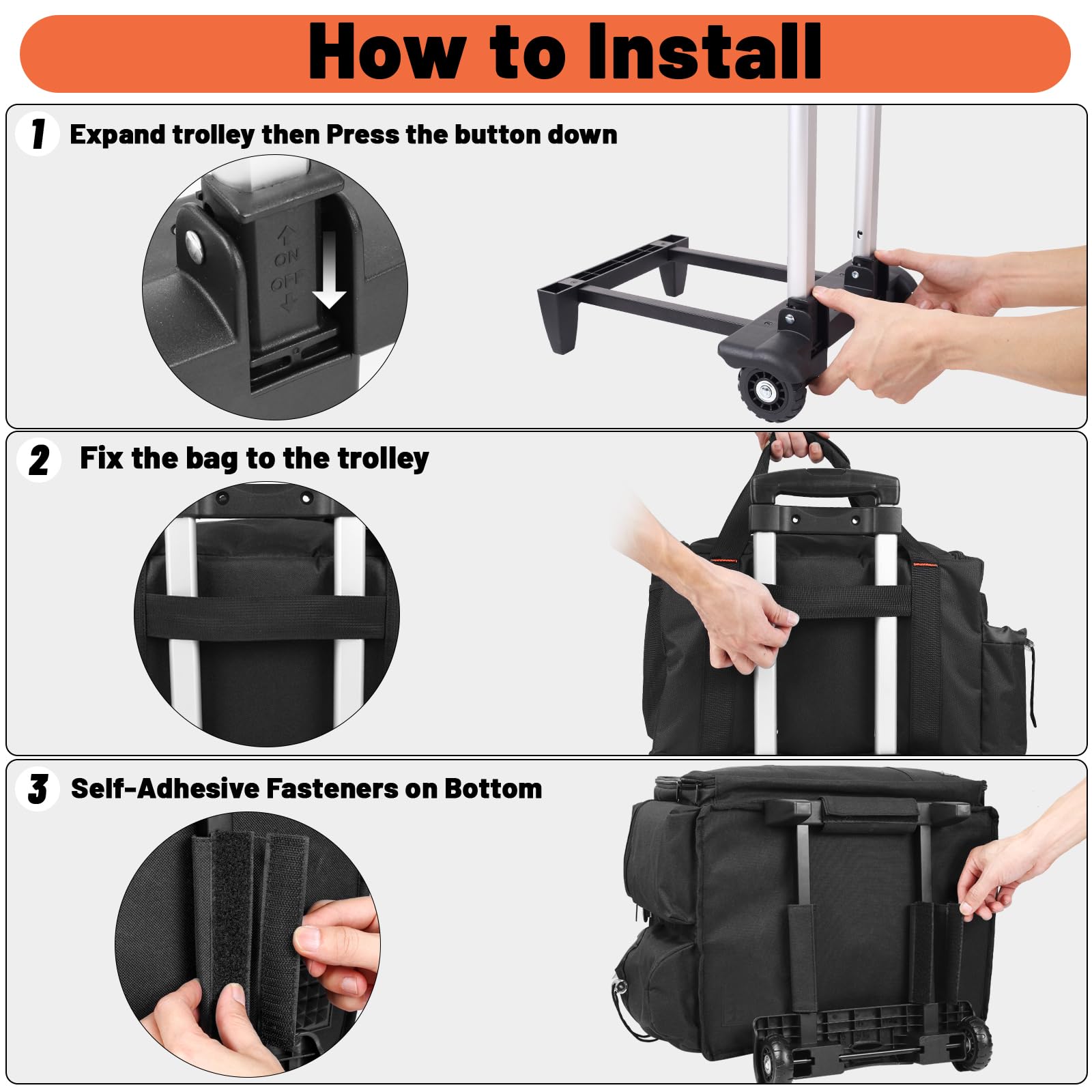 How to Install

1 Expand trolley then Press the button down

ON
OFF

2 Fix the bag to the trolley

3 Self-Adhesive Fasteners on Bottom