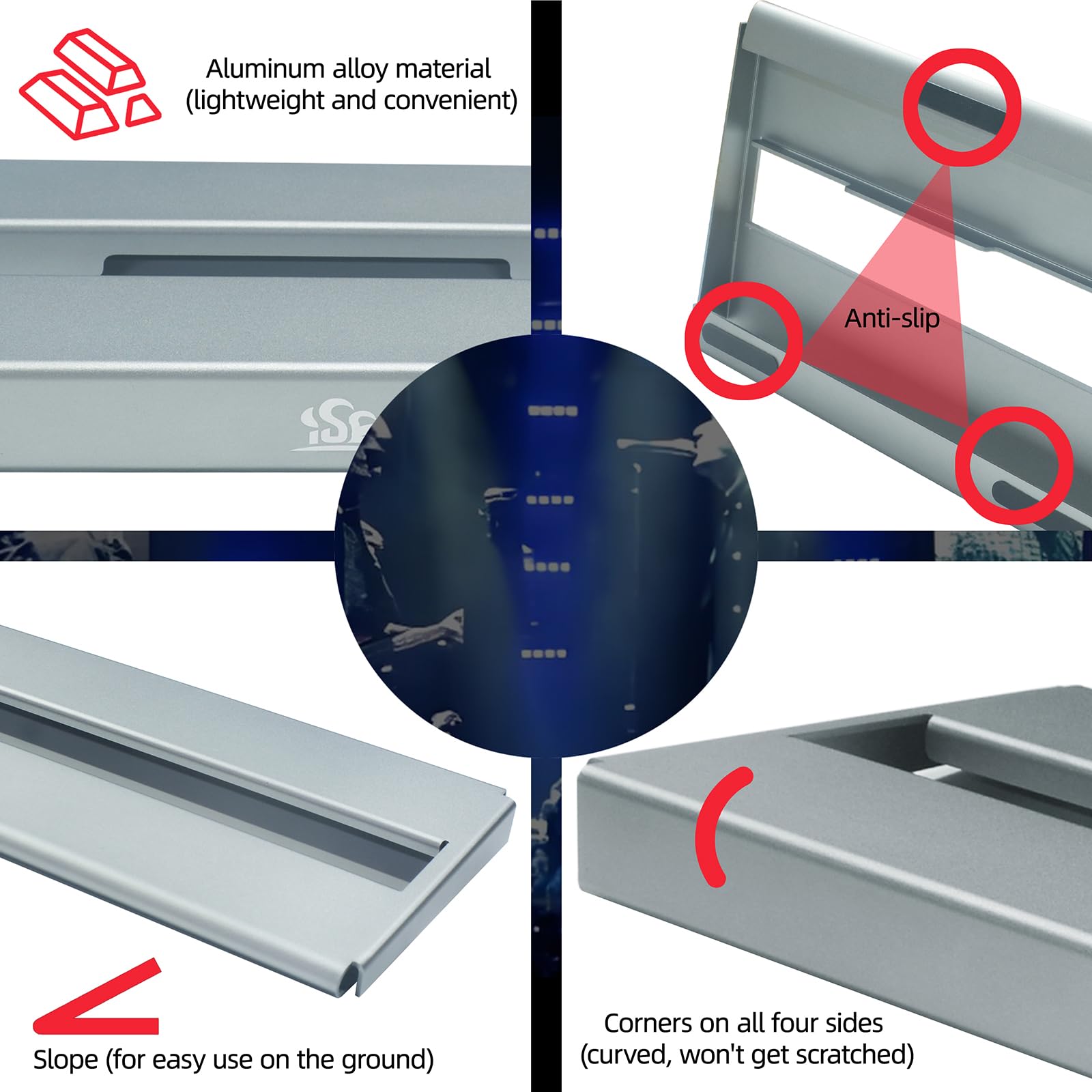 Aluminum alloy material
(lightweight and convenient)

Anti-slip

Slope (for easy use on the ground)

Corners on all four sides
(curved, won't get scratched)