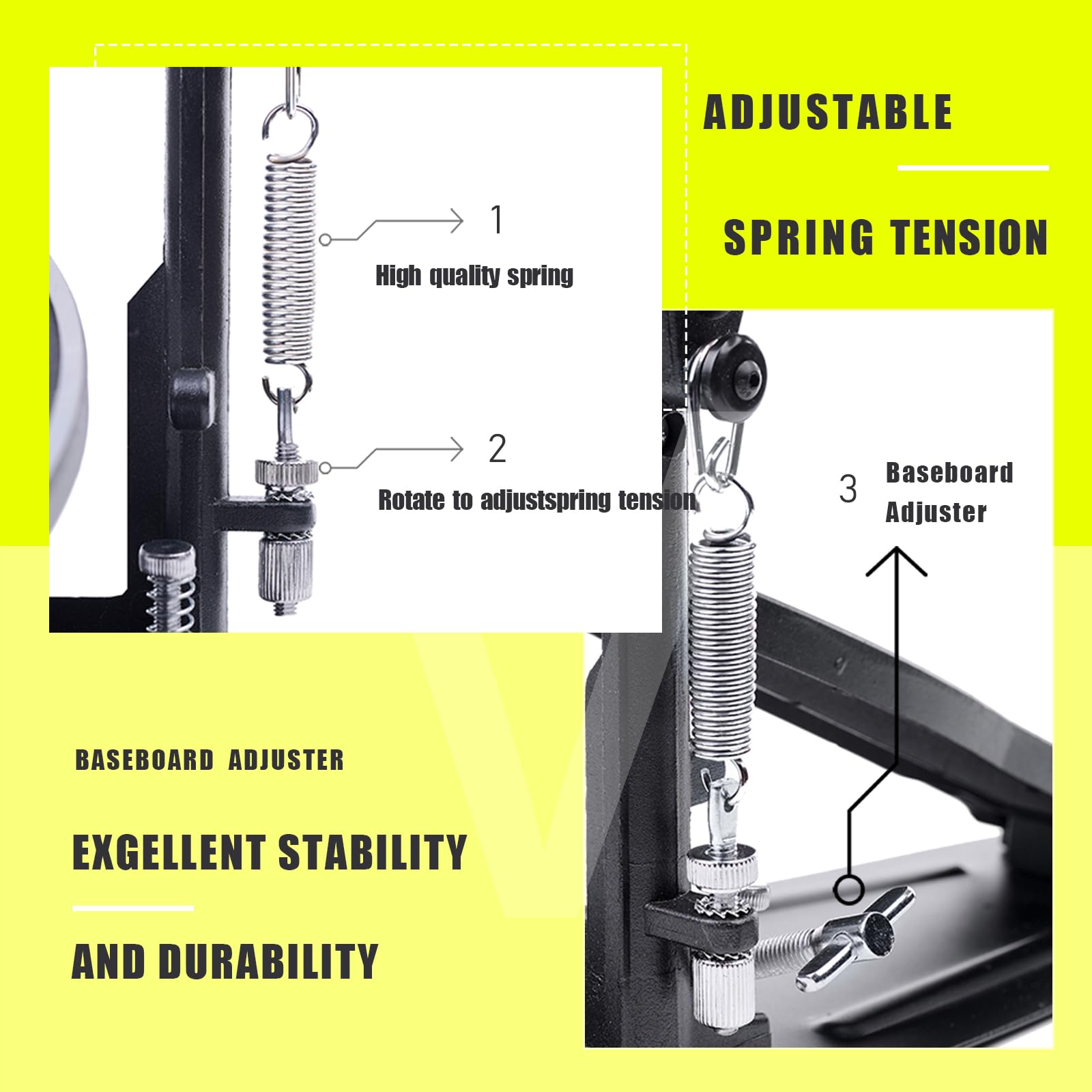 ADJUSTABLE

SPRING TENSION

1

High quality spring

2

Rotate to adjustspring tension

3 Baseboard Adjuster

BASEBOARD ADJUSTER

EXGELLENT STABILITY

AND DURABILITY