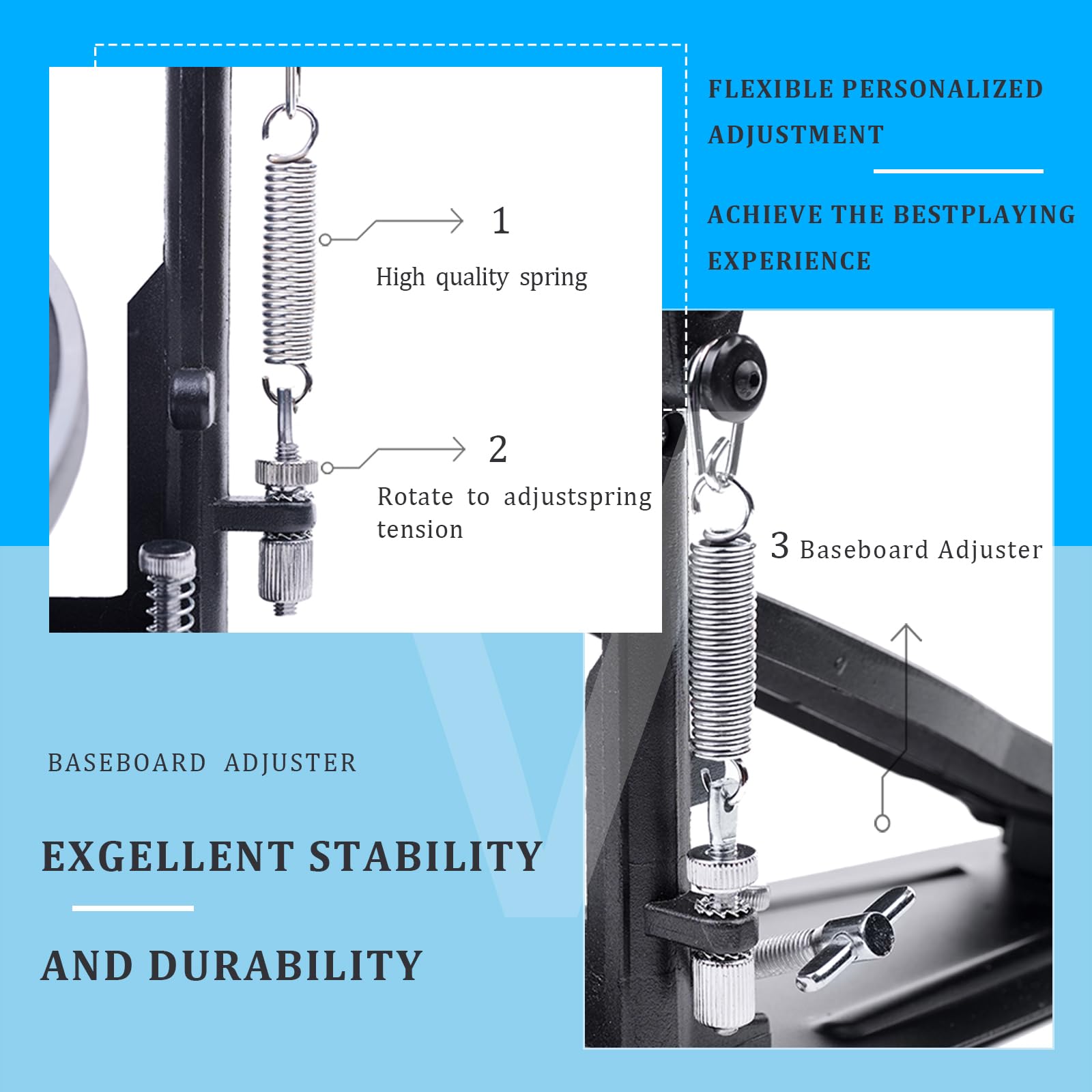 FLEXIBLE PERSONALIZED ADJUSTMENT

ACHIEVE THE BESTPLAYING EXPERIENCE

1

High quality spring

2

Rotate to adjustspring tension

3 Baseboard Adjuster

BASEBOARD ADJUSTER

EXGELLENT STABILITY

AND DURABILITY