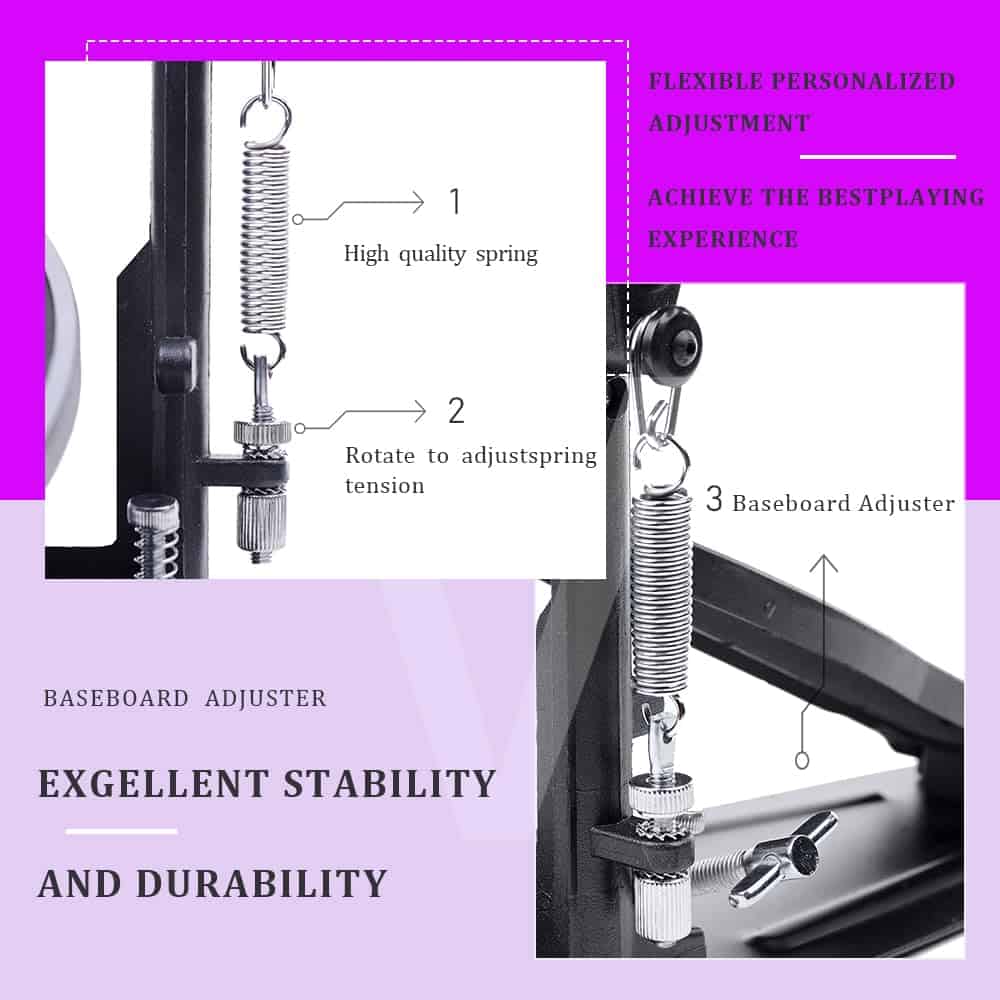 1
High quality spring

2
Rotate to adjustspring tension

FLEXIBLE PERSONALIZED ADJUSTMENT

ACHIEVE THE BESTPLAYING EXPERIENCE

3 Baseboard Adjuster

BASEBOARD ADJUSTER

EXGELLENT STABILITY

AND DURABILITY