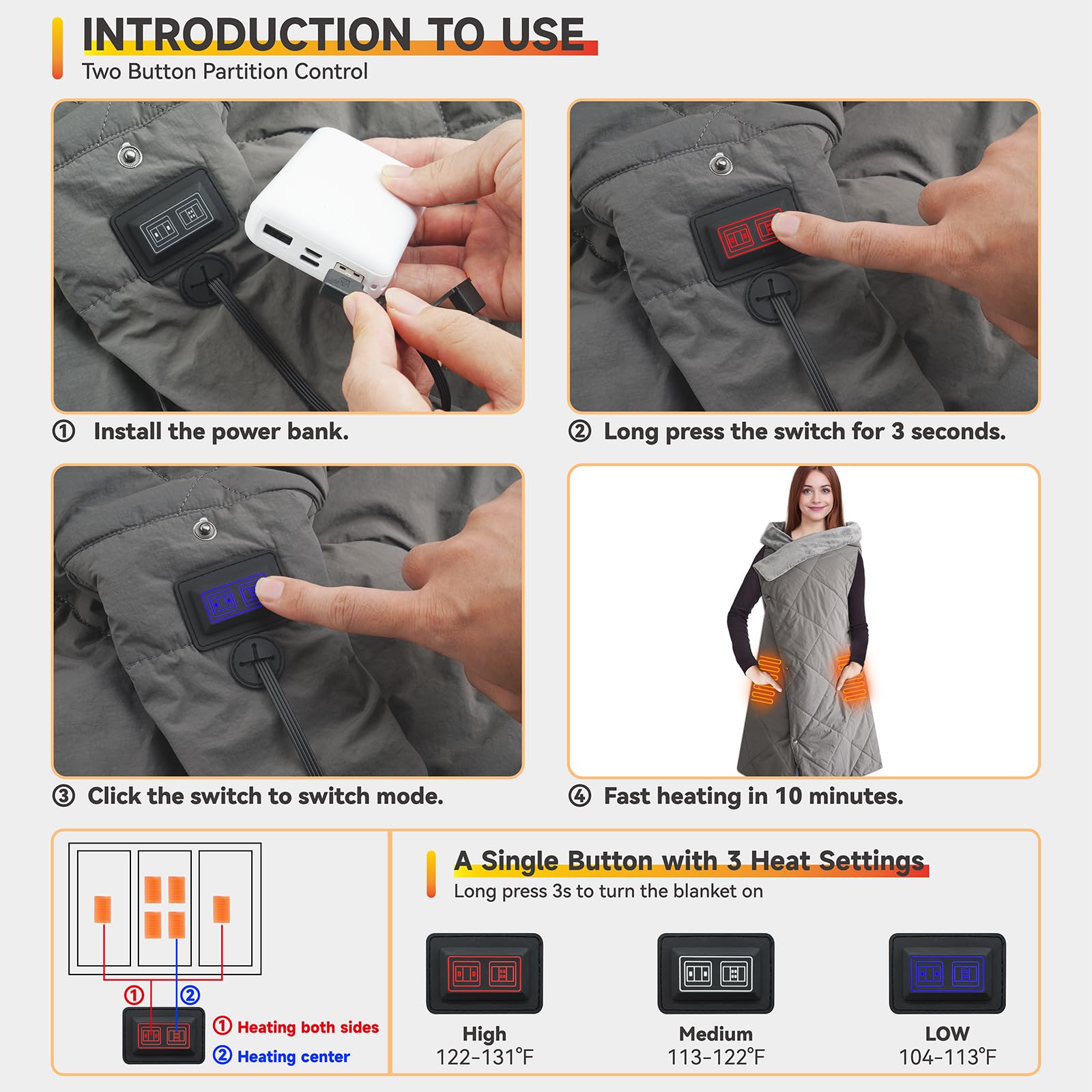 INTRODUCTION TO USE
Two Button Partition Control

① Install the power bank.

② Long press the switch for 3 seconds.

③ Click the switch to switch mode.

④ Fast heating in 10 minutes.

①
②
① Heating both sides
② Heating center

A Single Button with 3 Heat Settings
Long press 3s to turn the blanket on

High
122-131°F

Medium
113-122°F

LOW
104-113°F