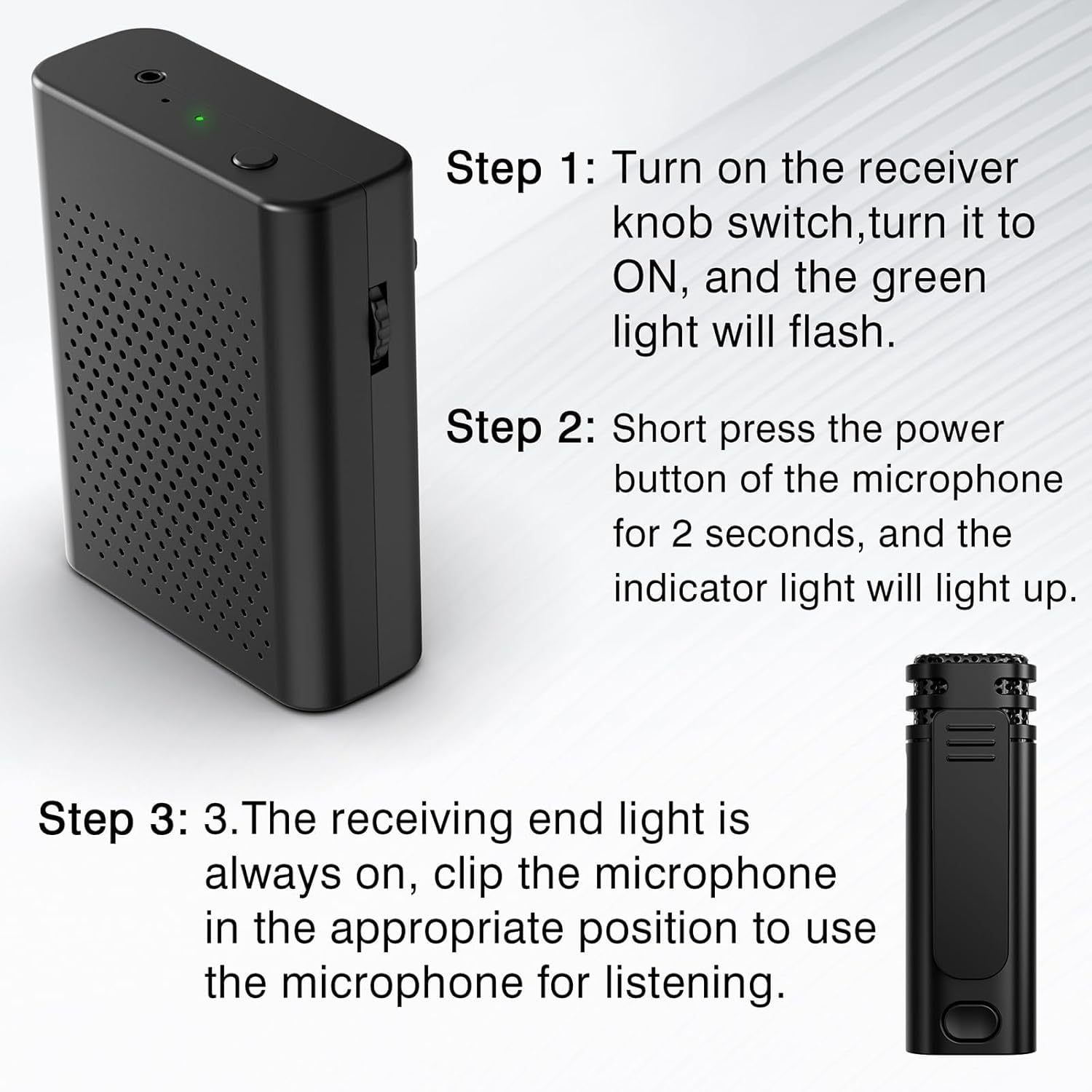 Step 1: Turn on the receiver knob switch,turn it to ON, and the green light will flash.

Step 2: Short press the power button of the microphone for 2 seconds, and the indicator light will light up.

Step 3: 3.The receiving end light is always on, clip the microphone in the appropriate position to use the microphone for listening.