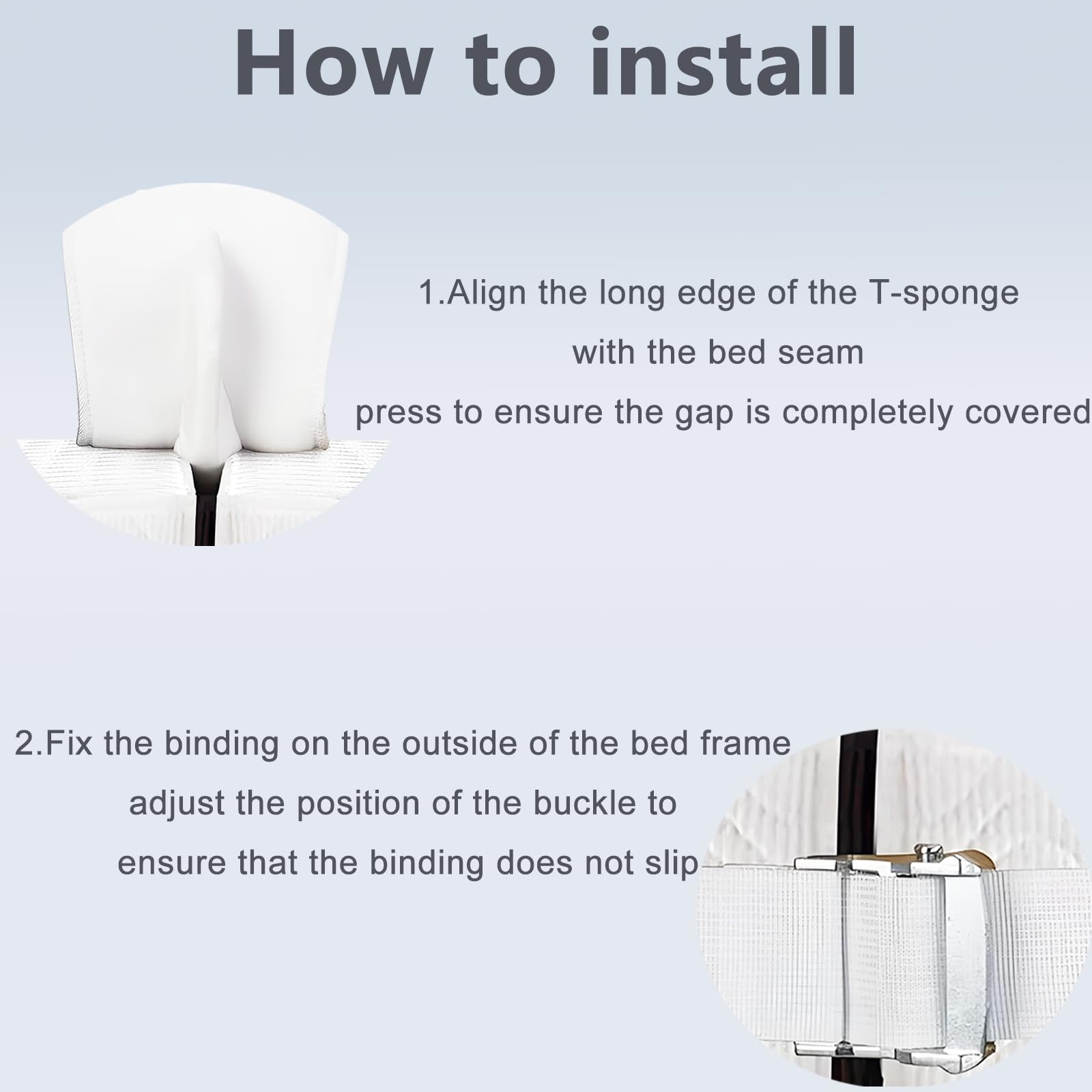 How to install

1.Align the long edge of the T-sponge
with the bed seam
press to ensure the gap is completely covered

2.Fix the binding on the outside of the bed frame
adjust the position of the buckle to
ensure that the binding does not slip