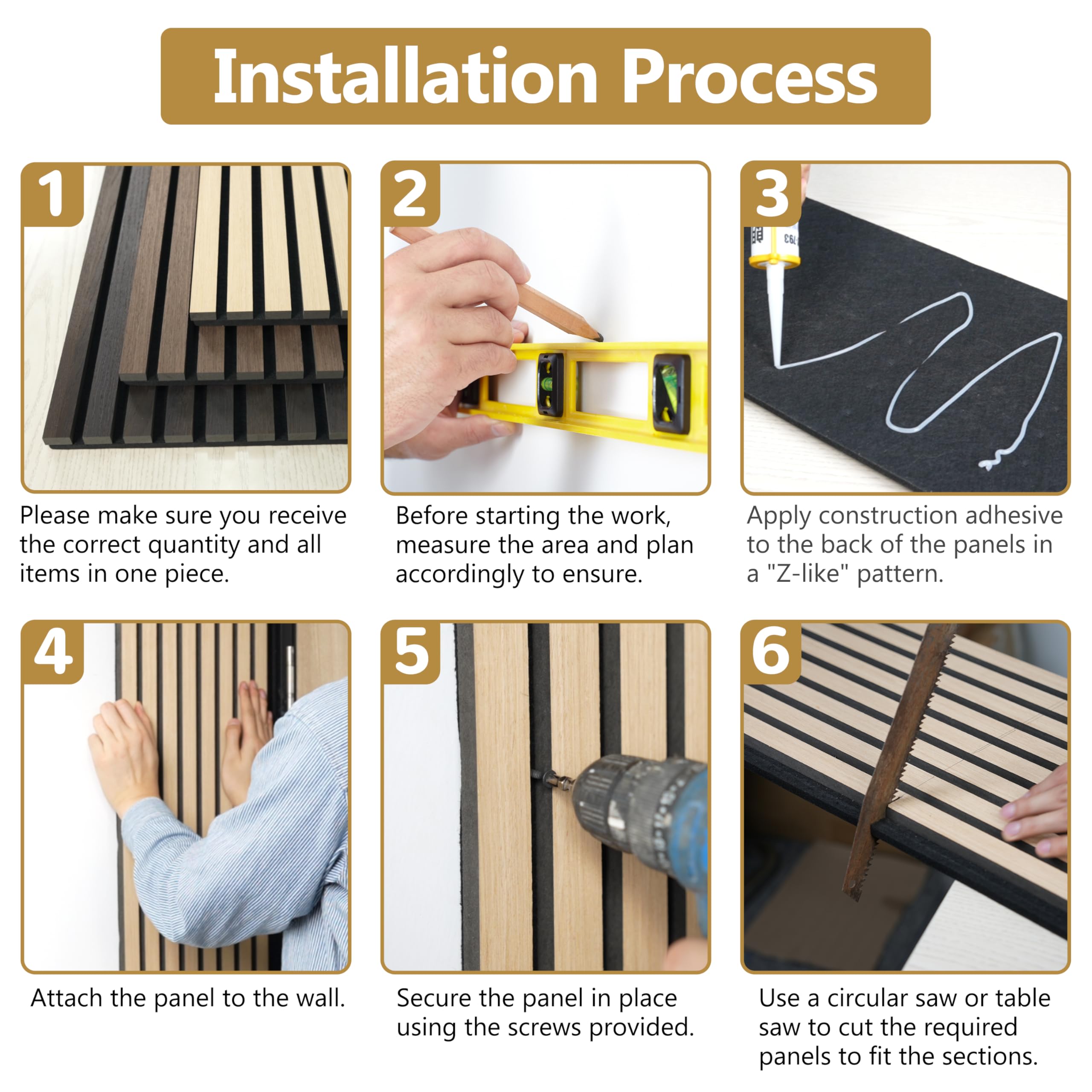 Installation Process

1

Please make sure you receive the correct quantity and all items in one piece.

2

Before starting the work, measure the area and plan accordingly to ensure.

3

Apply construction adhesive to the back of the panels in a "Z-like" pattern.

4

Attach the panel to the wall.

5

Secure the panel in place using the screws provided.

6

Use a circular saw or table saw to cut the required panels to fit the sections.