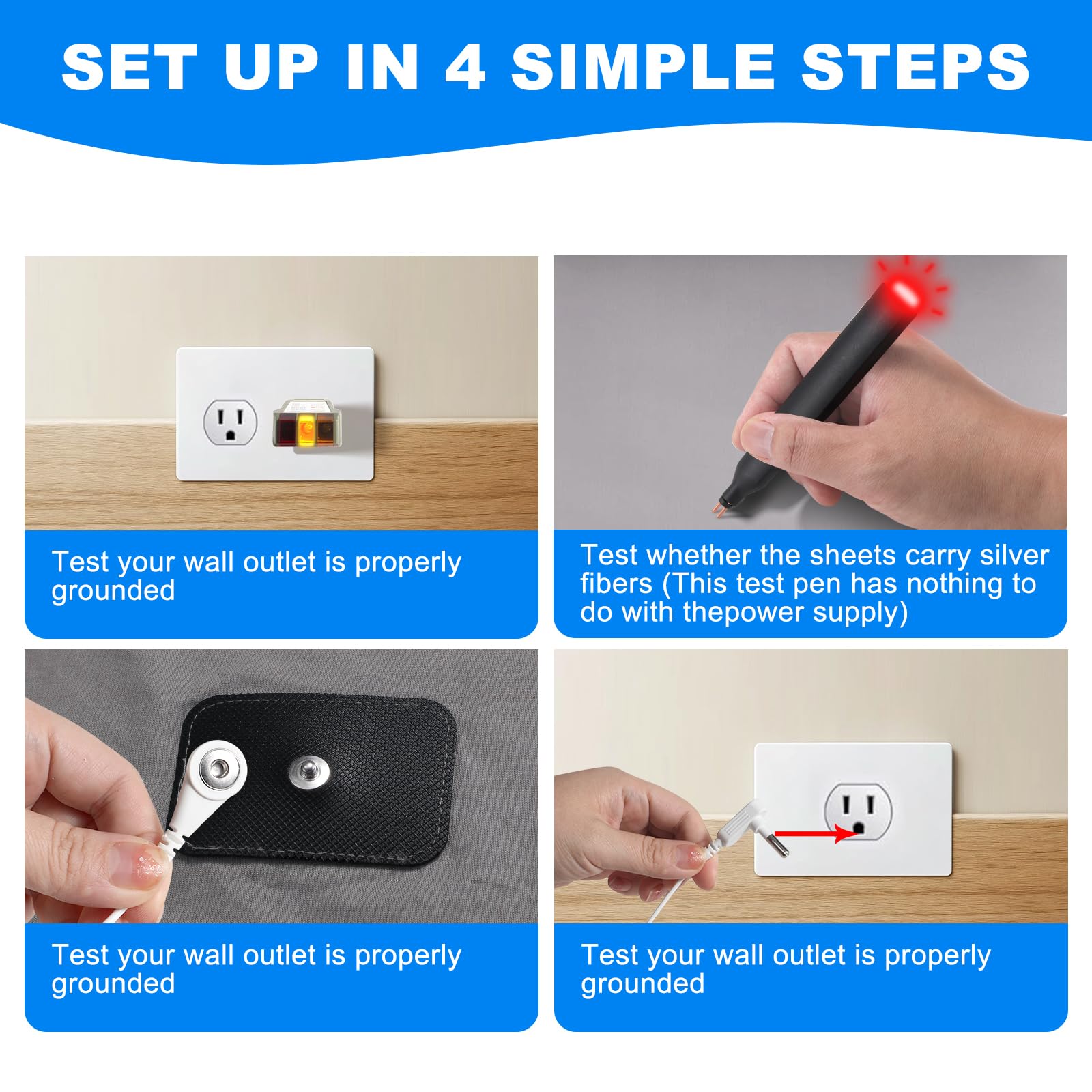 SET UP IN 4 SIMPLE STEPS

Test your wall outlet is properly grounded

Test whether the sheets carry silver fibers (This test pen has nothing to do with thepower supply)

Test your wall outlet is properly grounded

Test your wall outlet is properly grounded