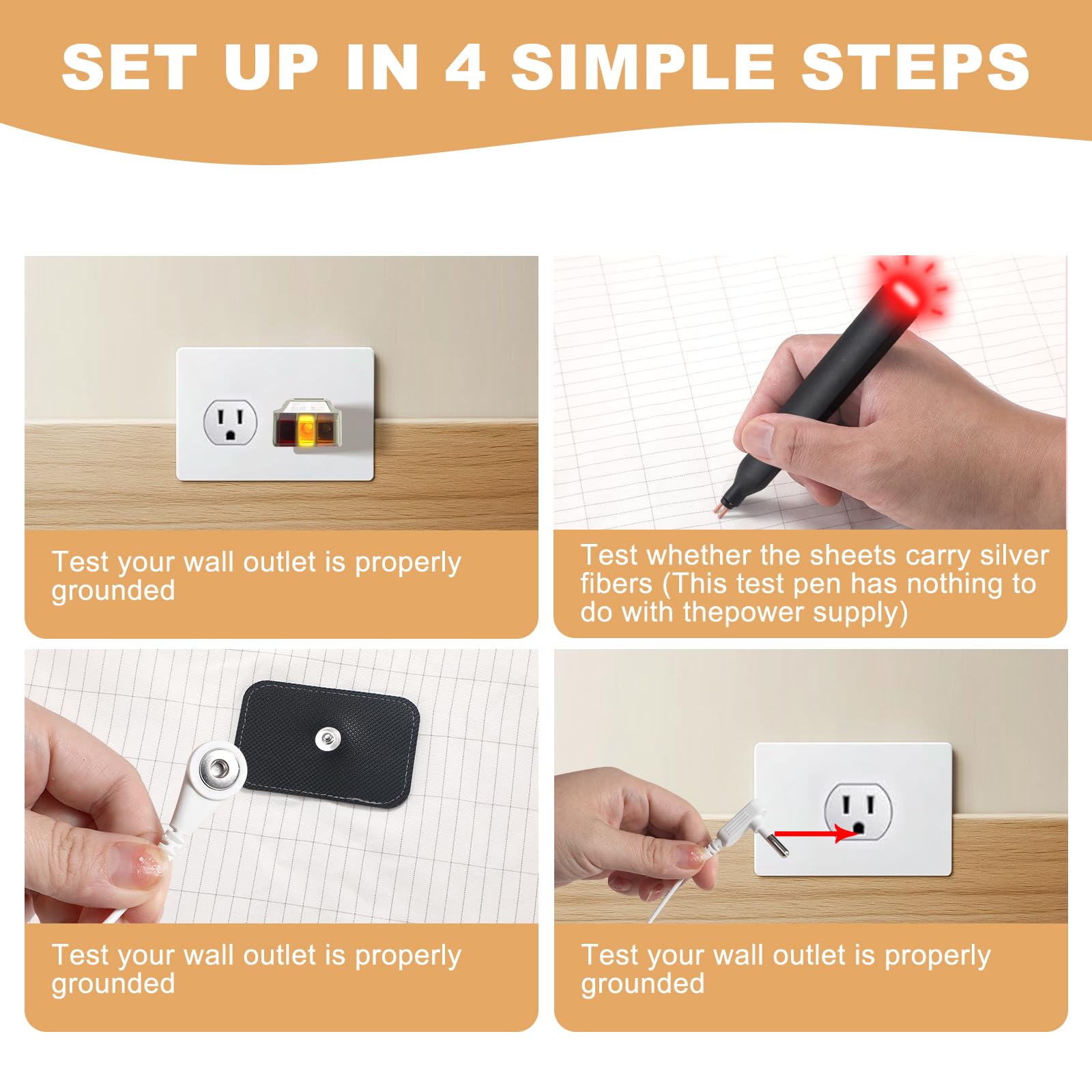 SET UP IN 4 SIMPLE STEPS

Test your wall outlet is properly grounded

Test whether the sheets carry silver fibers (This test pen has nothing to do with thepower supply)

Test your wall outlet is properly grounded

Test your wall outlet is properly grounded