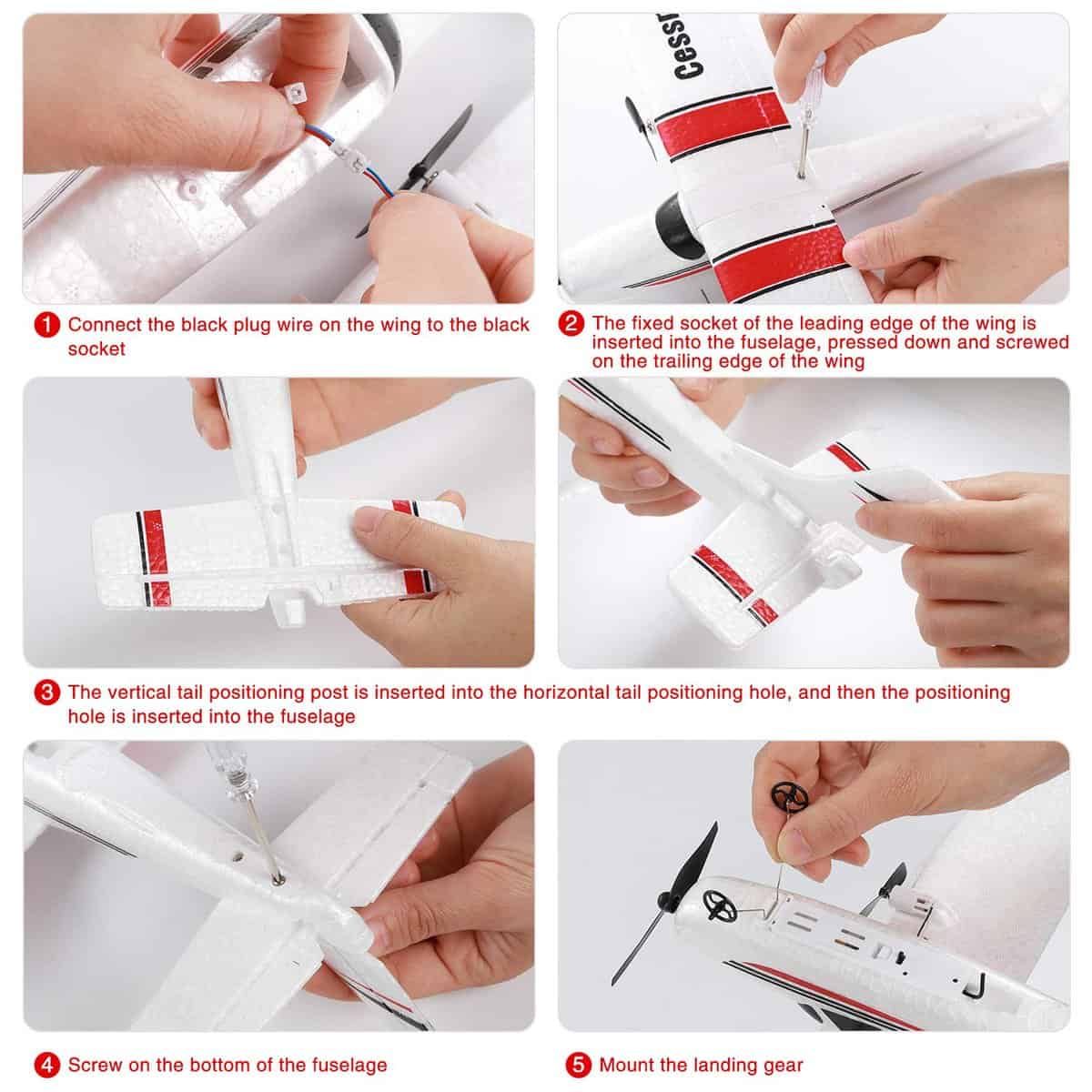 Cessn

1 Connect the black plug wire on the wing to the black socket

2 The fixed socket of the leading edge of the wing is inserted into the fuselage, pressed down and screwed on the trailing edge of the wing

3 The vertical tail positioning post is inserted into the horizontal tail positioning hole, and then the positioning hole is inserted into the fuselage

4 Screw on the bottom of the fuselage

5 Mount the landing gear