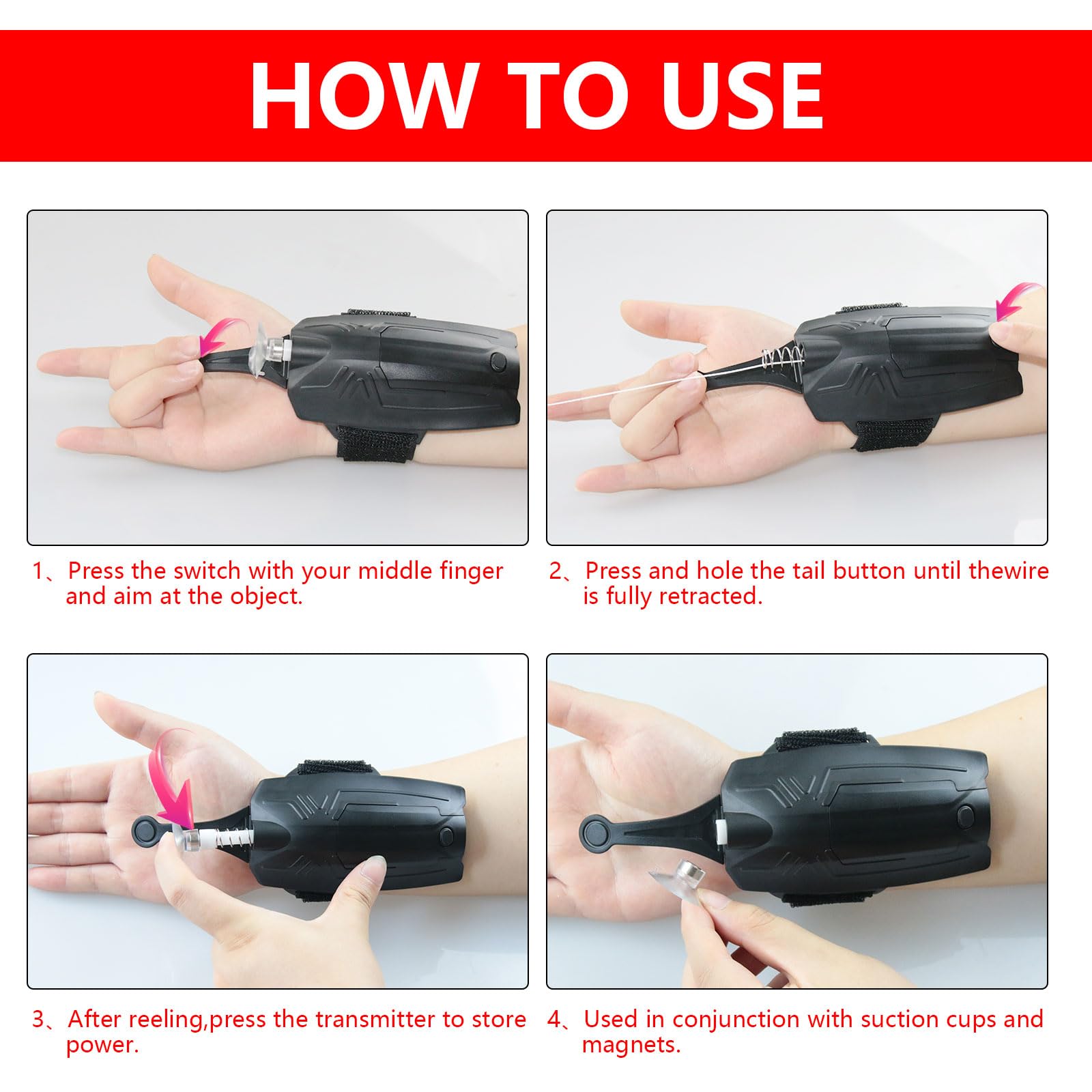 HOW TO USE

1、Press the switch with your middle finger and aim at the object.

2、Press and hole the tail button until thewire is fully retracted.

3、After reeling,press the transmitter to store power.

4、Used in conjunction with suction cups and magnets.