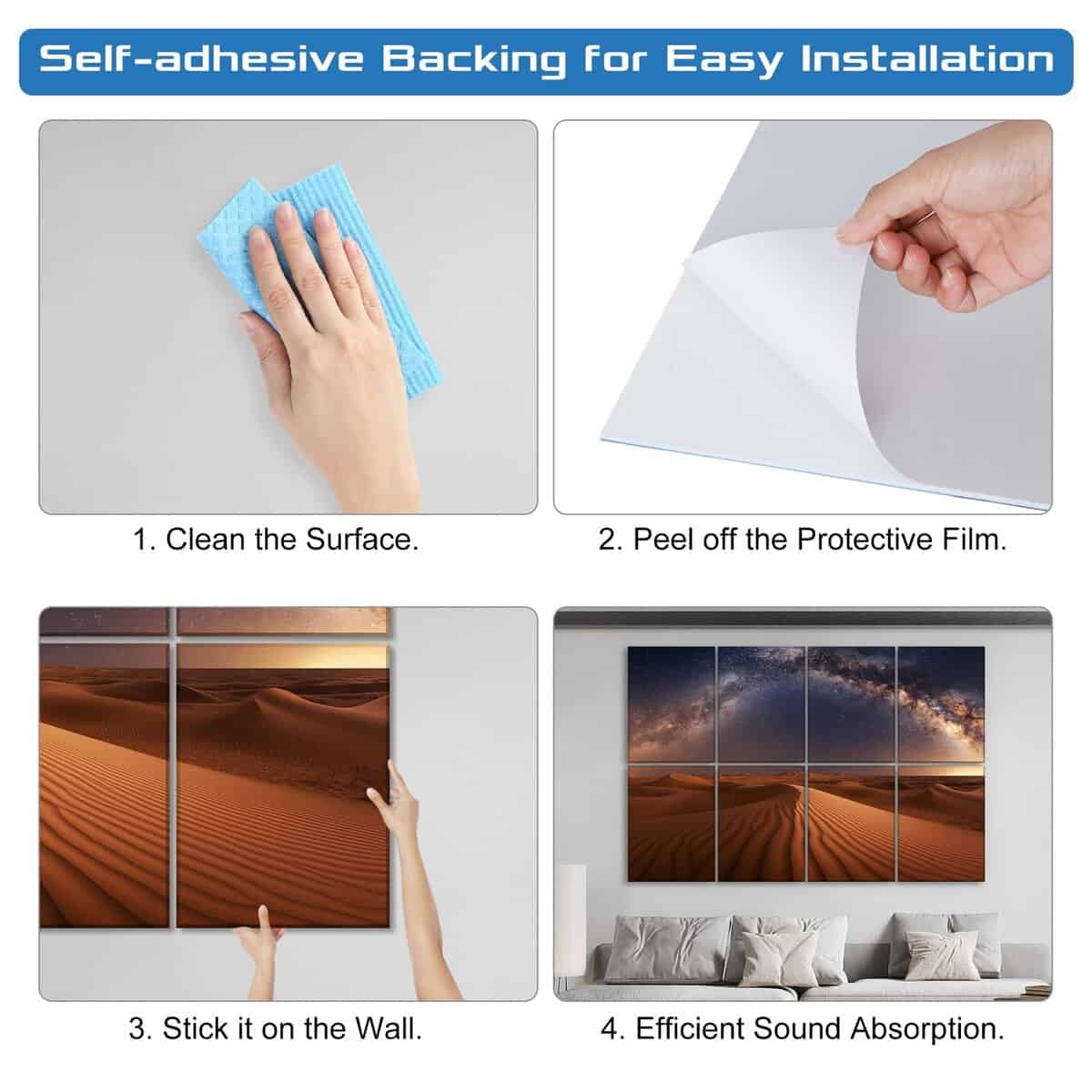 Self-adhesive Backing for Easy Installation

1. Clean the Surface.

2. Peel off the Protective Film.

3. Stick it on the Wall.

4. Efficient Sound Absorption.