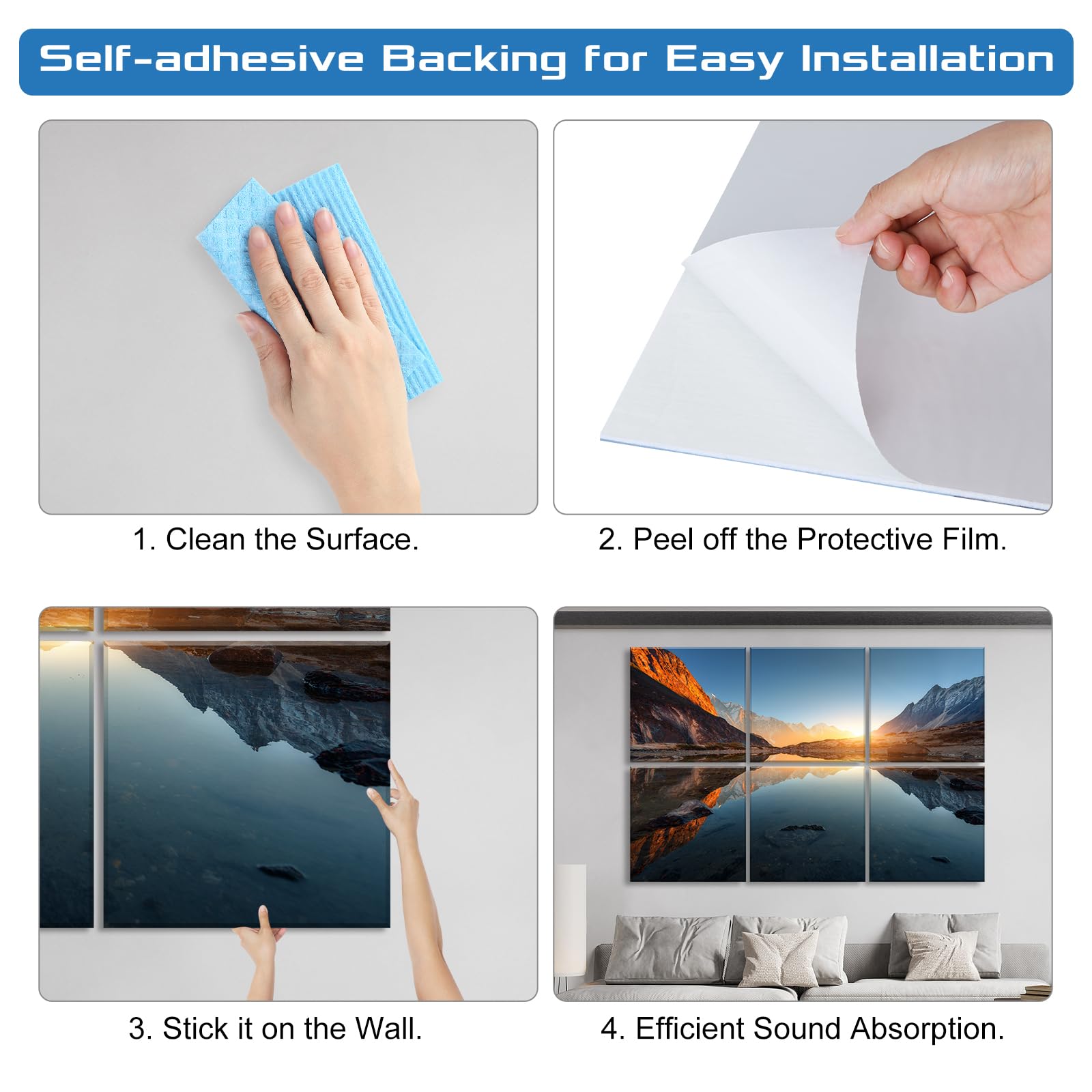 Self-adhesive Backing for Easy Installation

1. Clean the Surface.

2. Peel off the Protective Film.

3. Stick it on the Wall.

4. Efficient Sound Absorption.