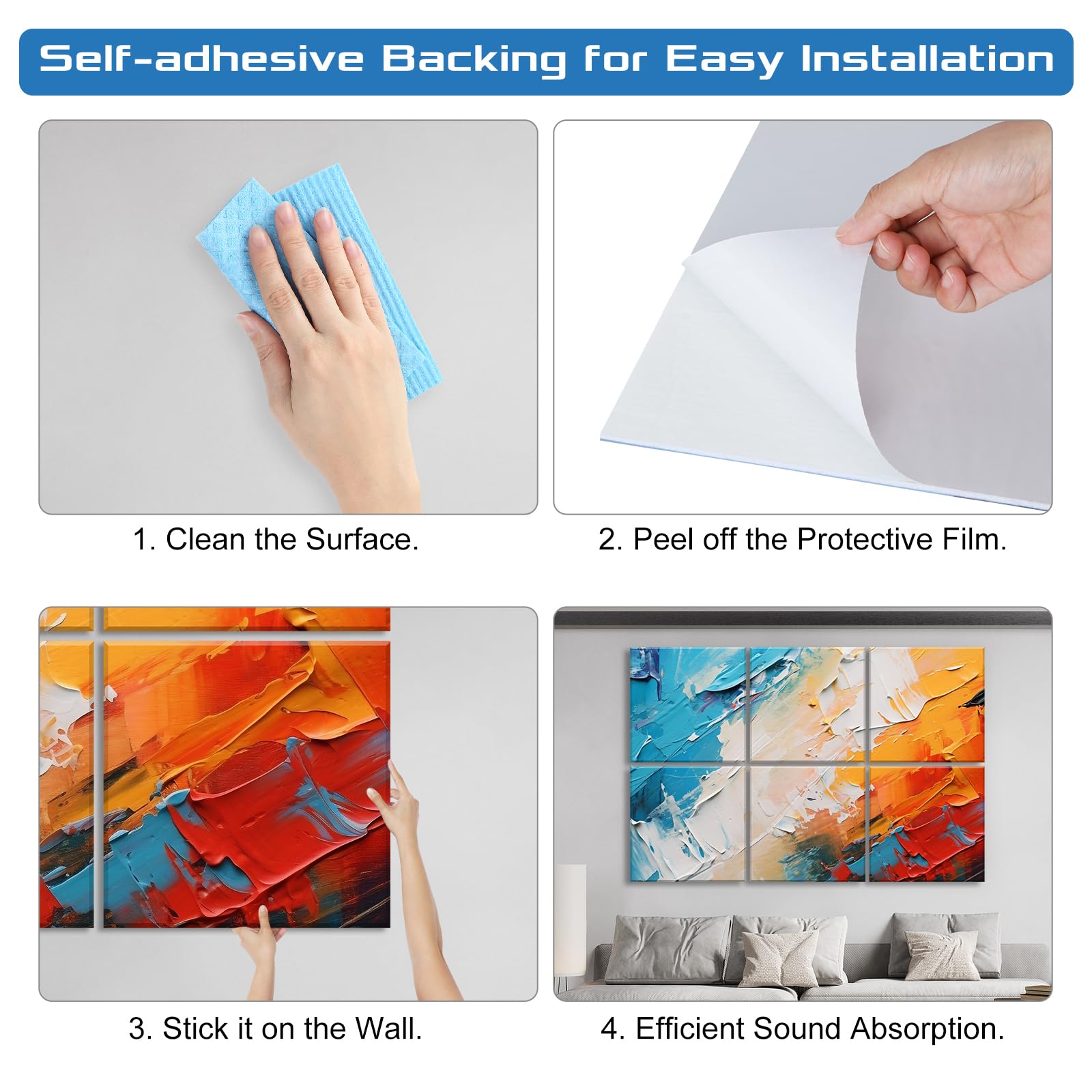 Self-adhesive Backing for Easy Installation

1. Clean the Surface.

2. Peel off the Protective Film.

3. Stick it on the Wall.

4. Efficient Sound Absorption.