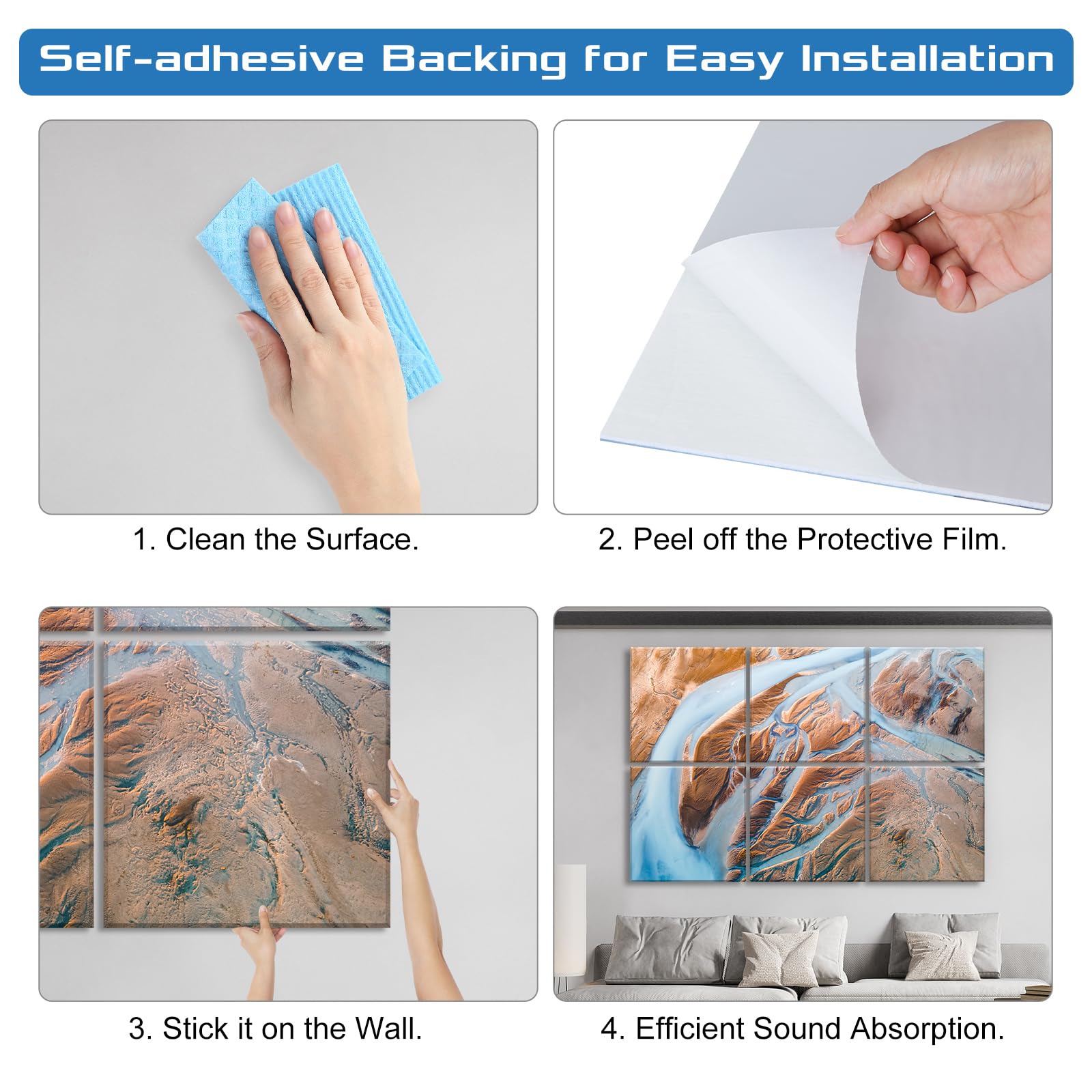 Self-adhesive Backing for Easy Installation

1. Clean the Surface.

2. Peel off the Protective Film.

3. Stick it on the Wall.

4. Efficient Sound Absorption.