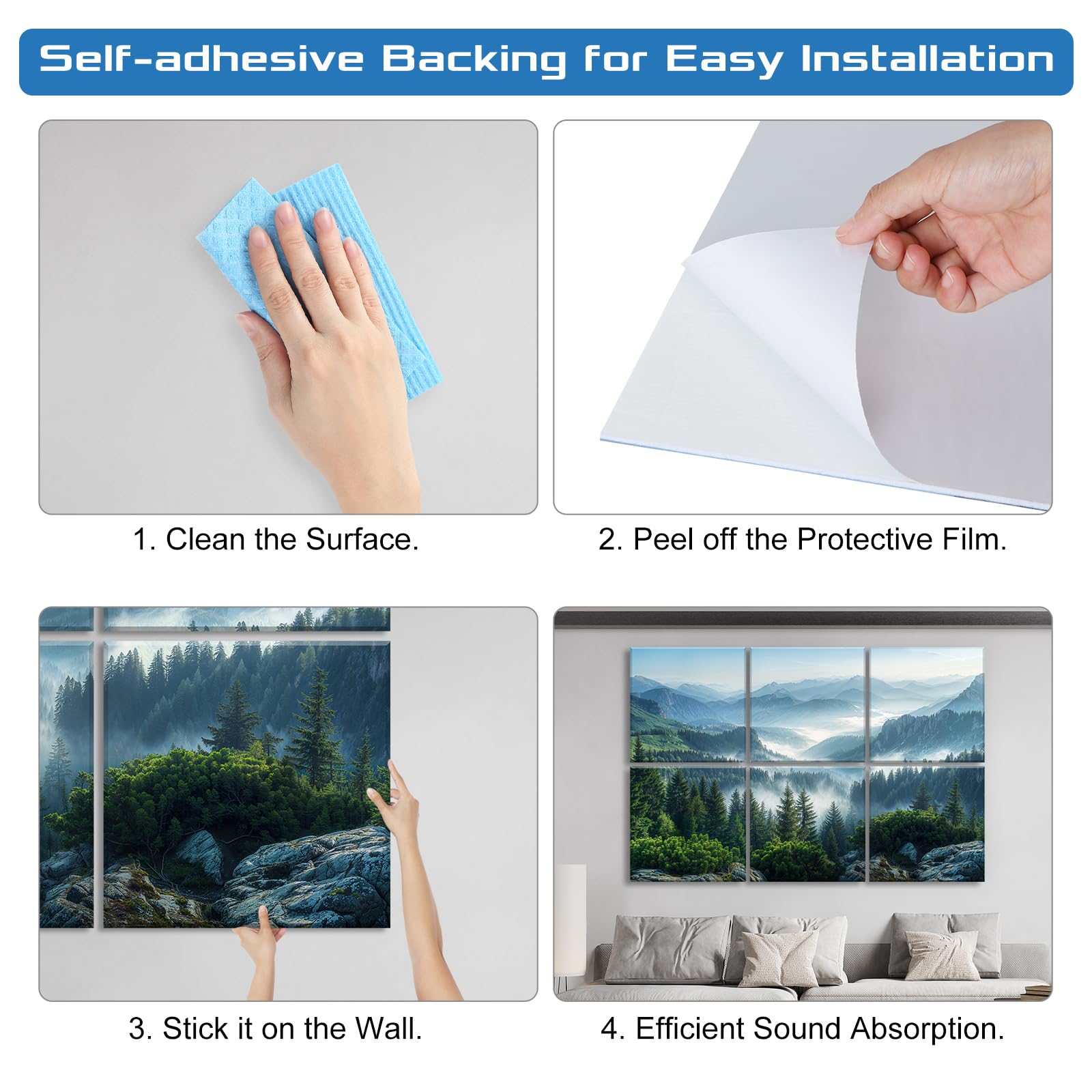 Self-adhesive Backing for Easy Installation

1. Clean the Surface.

2. Peel off the Protective Film.

3. Stick it on the Wall.

4. Efficient Sound Absorption.