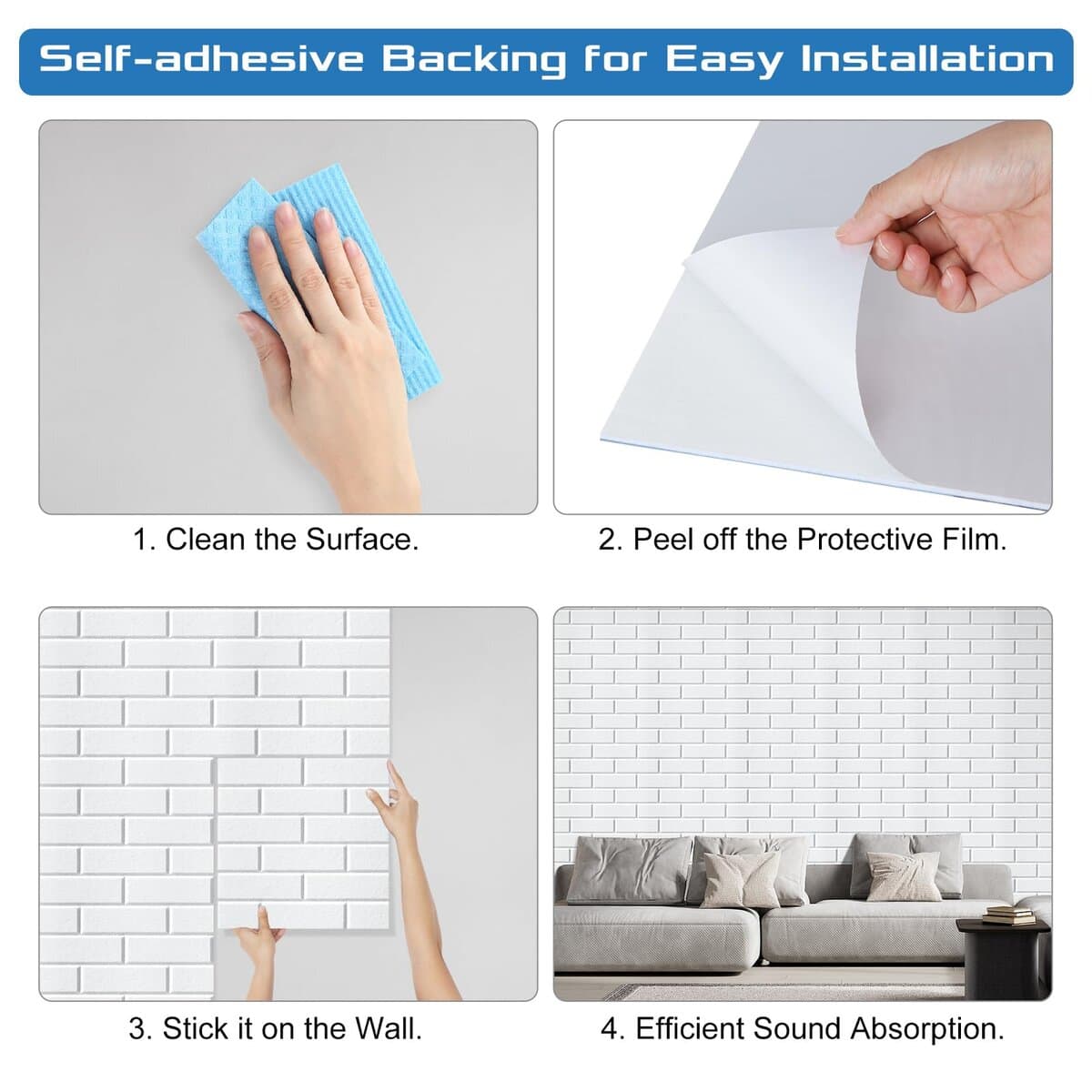 Self-adhesive Backing for Easy Installation

1. Clean the Surface.

2. Peel off the Protective Film.

3. Stick it on the Wall.

4. Efficient Sound Absorption.