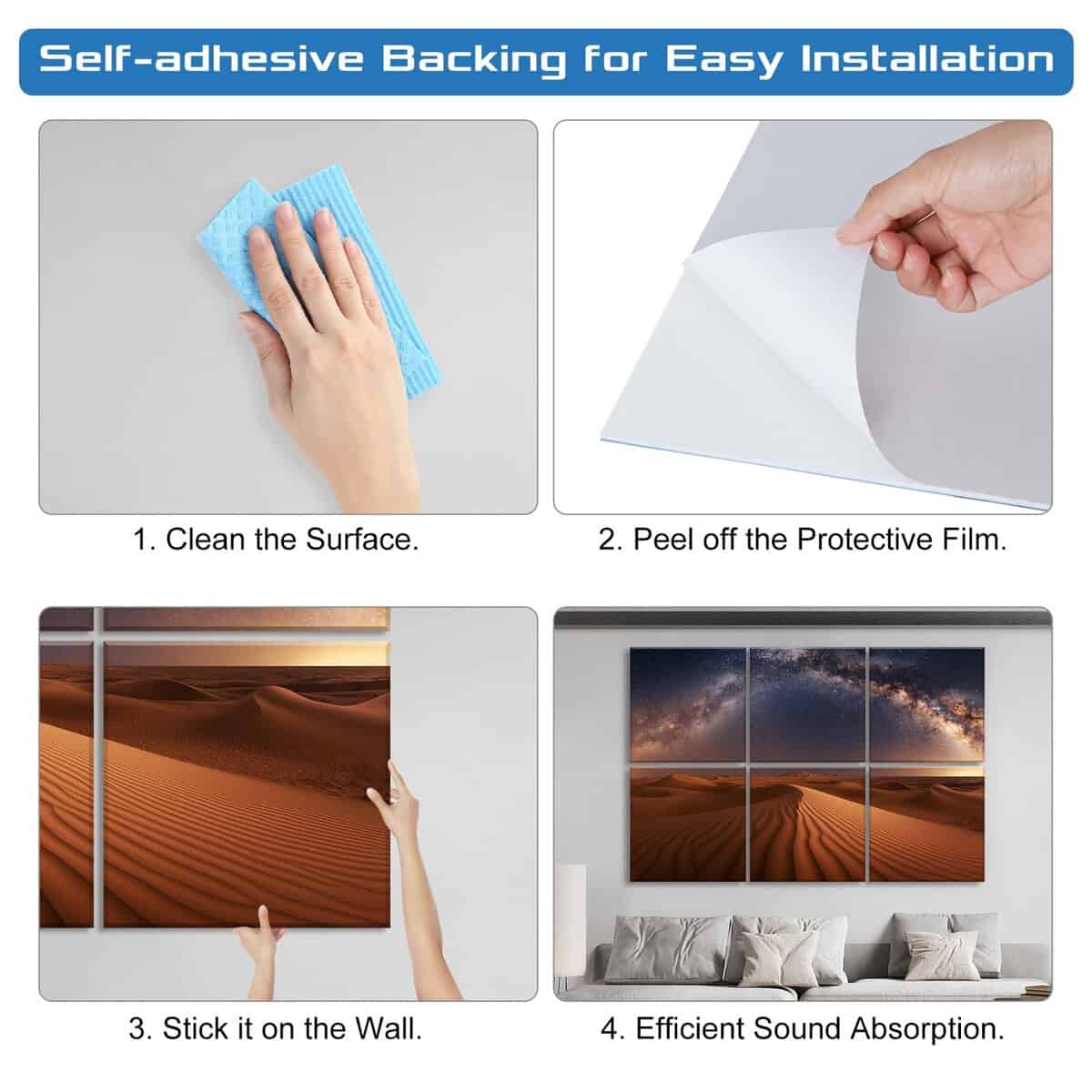 Self-adhesive Backing for Easy Installation

1. Clean the Surface.

2. Peel off the Protective Film.

3. Stick it on the Wall.

4. Efficient Sound Absorption.