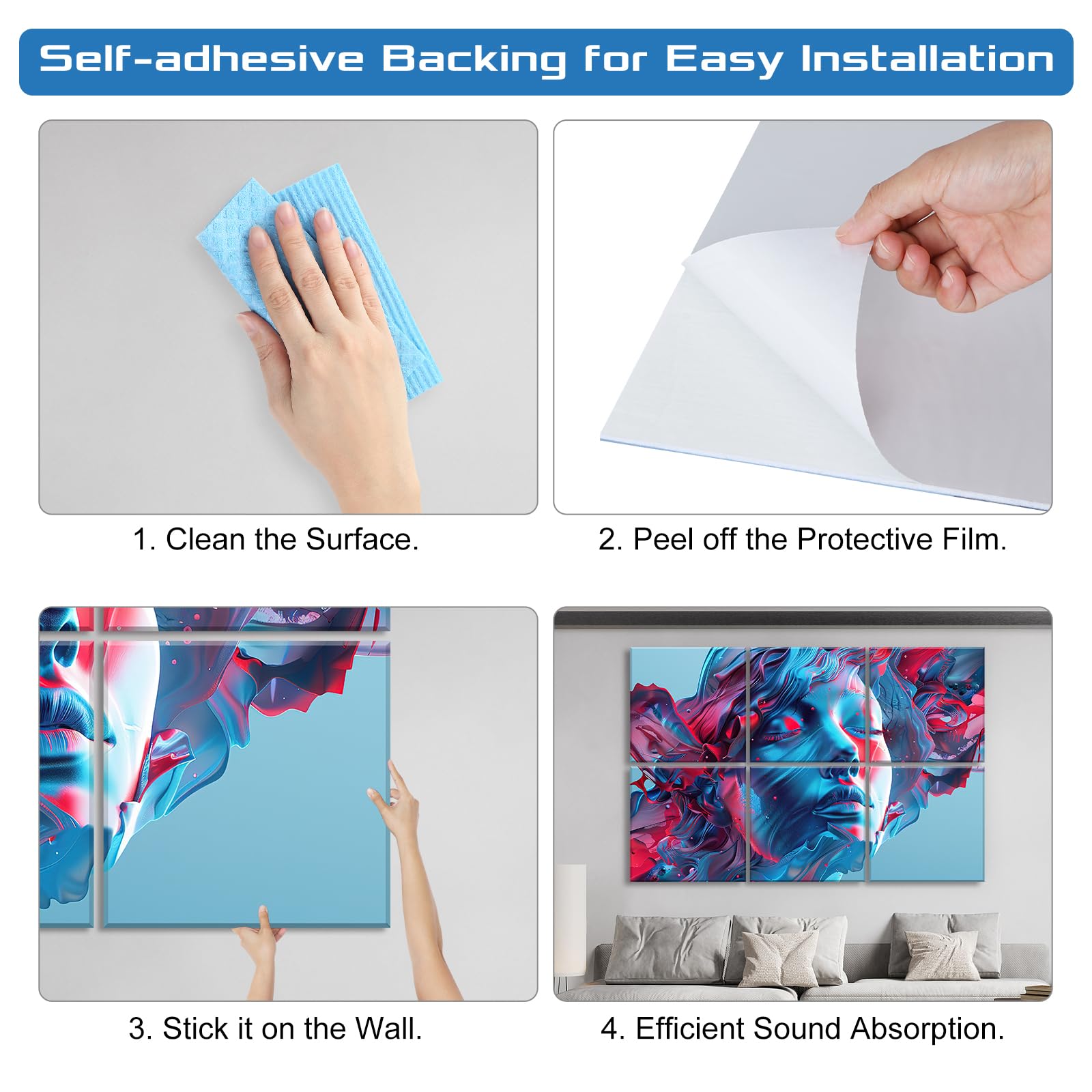 Self-adhesive Backing for Easy Installation

1. Clean the Surface.

2. Peel off the Protective Film.

3. Stick it on the Wall.

4. Efficient Sound Absorption.