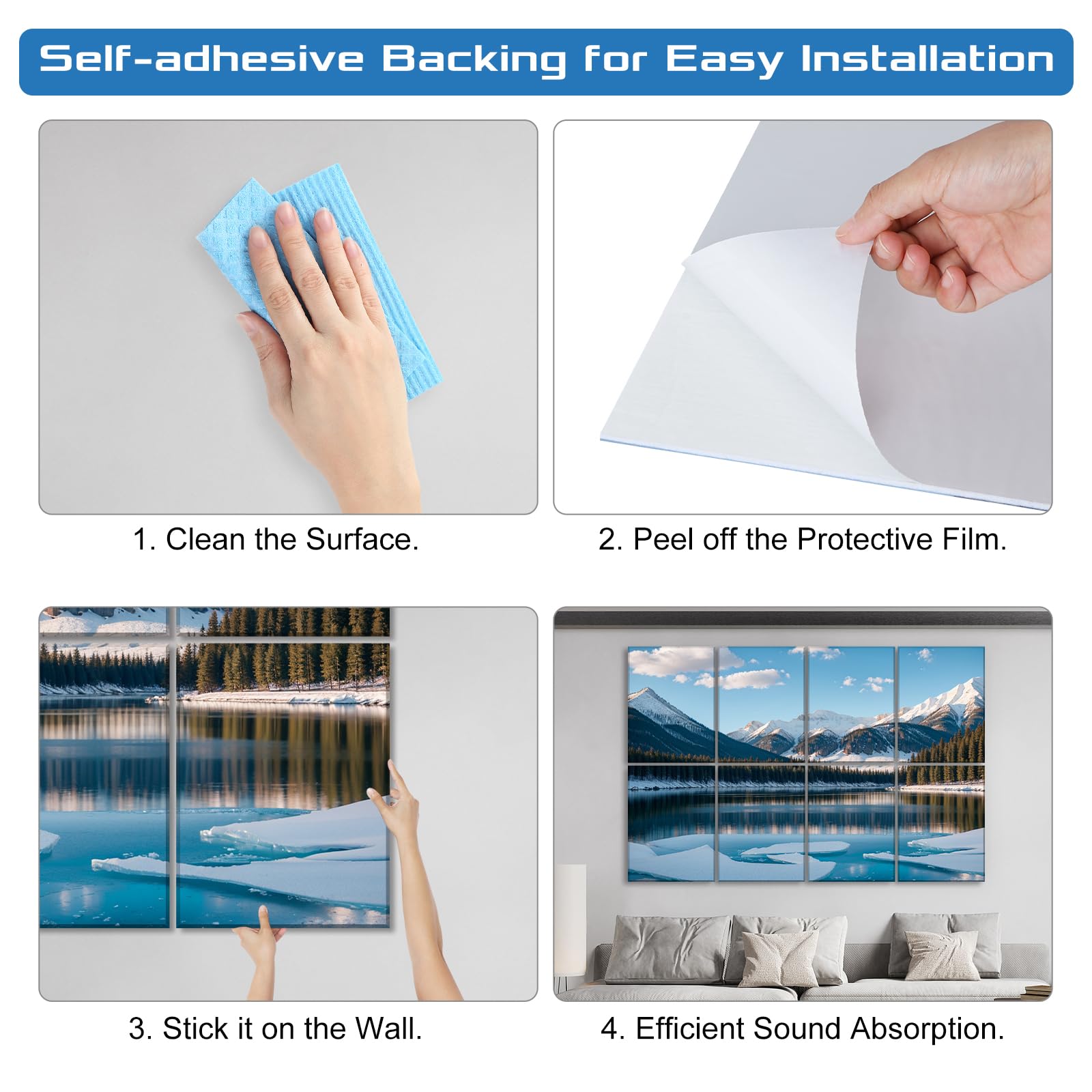 Self-adhesive Backing for Easy Installation

1. Clean the Surface.

2. Peel off the Protective Film.

3. Stick it on the Wall.

4. Efficient Sound Absorption.