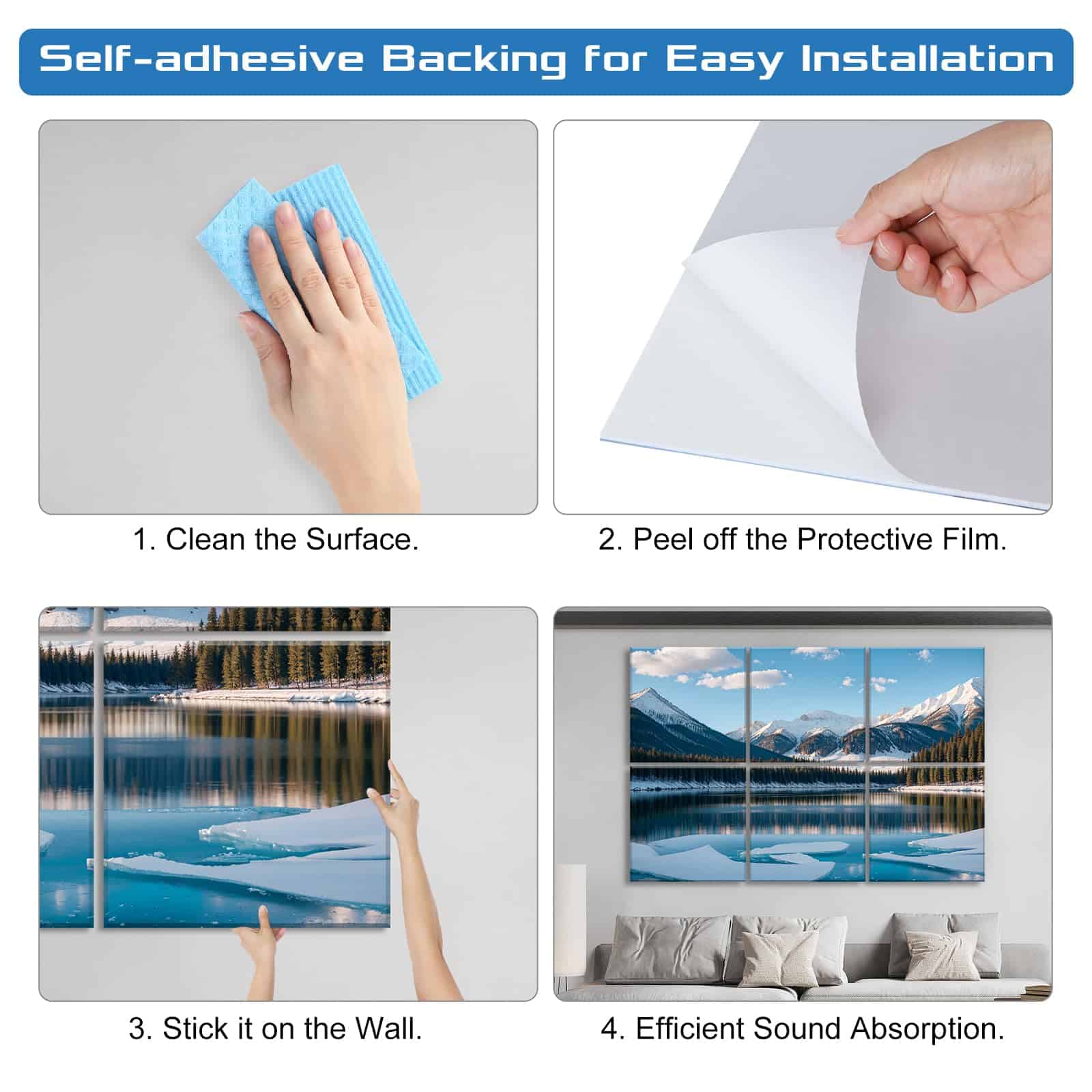 Self-adhesive Backing for Easy Installation

1. Clean the Surface.

2. Peel off the Protective Film.

3. Stick it on the Wall.

4. Efficient Sound Absorption.