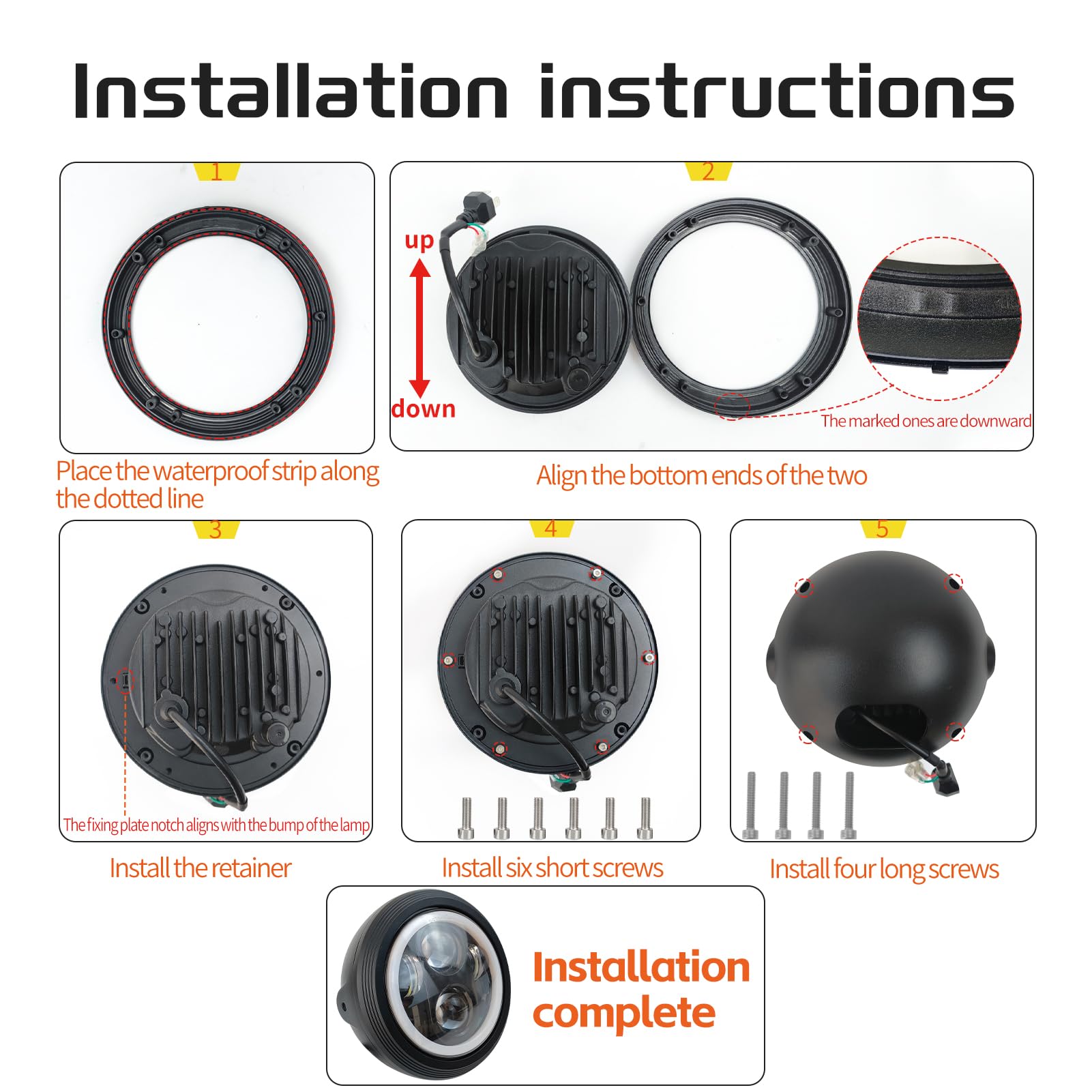 Installation instructions

1

Place the waterproof strip along the dotted line

2

up

down

The marked ones are downward

Align the bottom ends of the two

3

The fixing plate notch aligns with the bump of the lamp

Install the retainer

4

Install six short screws

5

Install four long screws

Installation complete